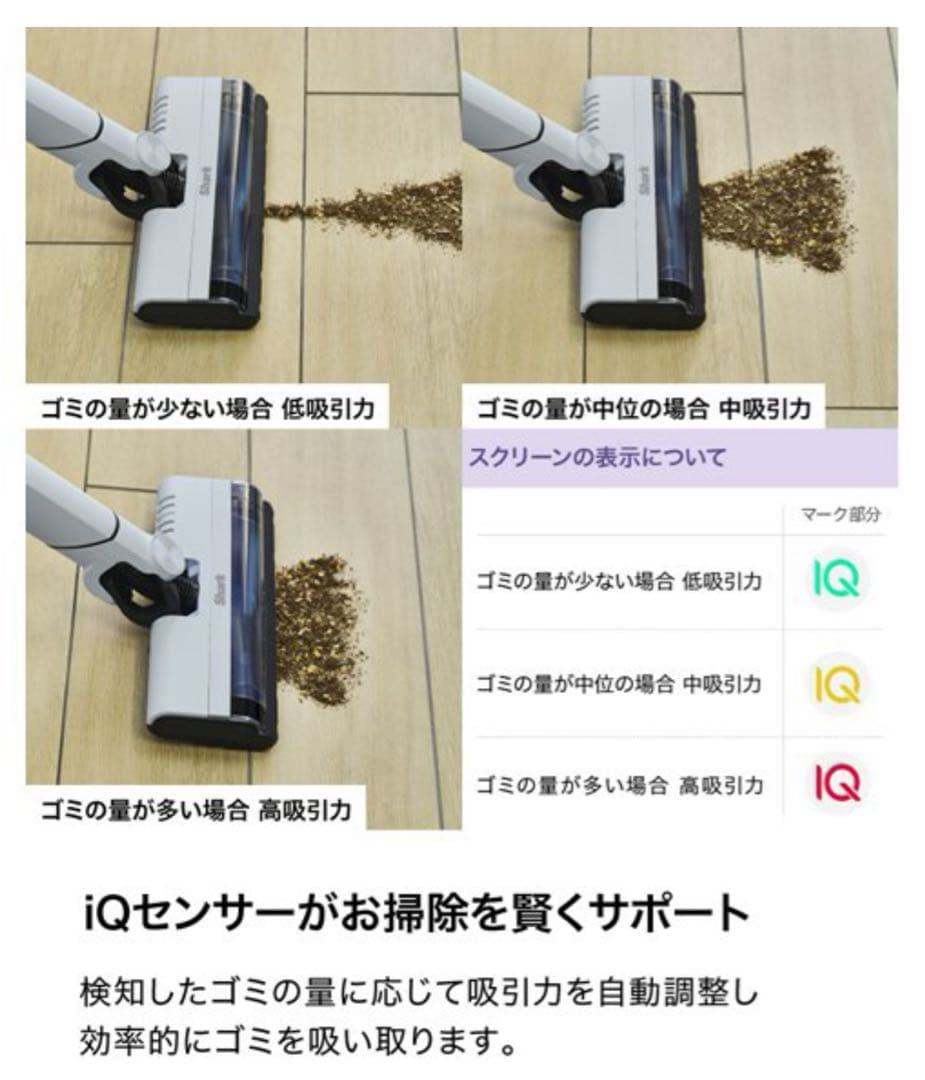 Shark

ゴミの量が少ない場合 低吸引力

Shark

ゴミの量が中位の場合 中吸引力

Shark

ゴミの量が多い場合 高吸引力

スクリーンの表示について

| | マーク部分 |
|---|---|
| ゴミの量が少ない場合 低吸引力 | IQ |
| ゴミの量が中位の場合 中吸引力 | IQ |
| ゴミの量が多い場合 高吸引力 | IQ |

iQセンサーがお掃除を賢くサポート

検知したゴミの量に応じて吸引力を自動調整し効率的にゴミを吸い取ります。