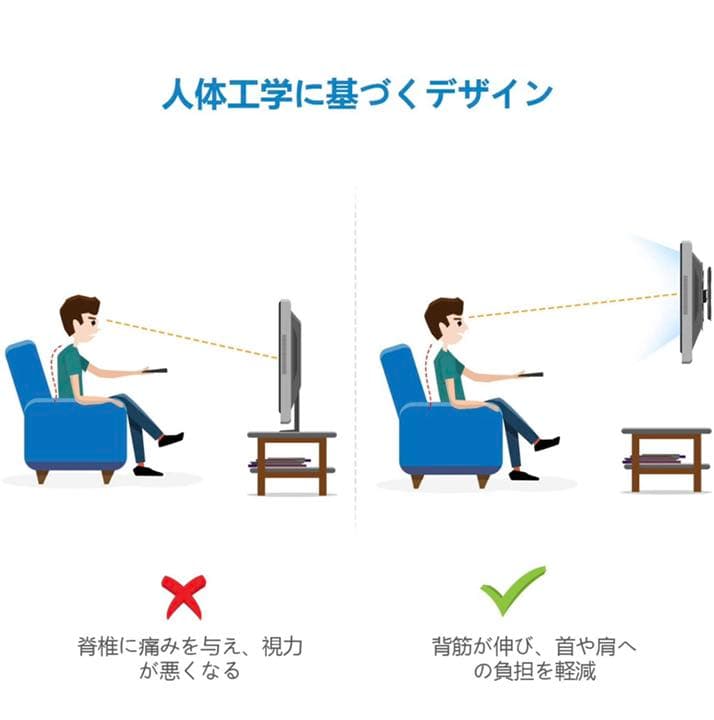 人体工学に基づくデザイン

脊椎に痛みを与え、視力が悪くなる

背筋が伸び、首や肩への負担を軽減