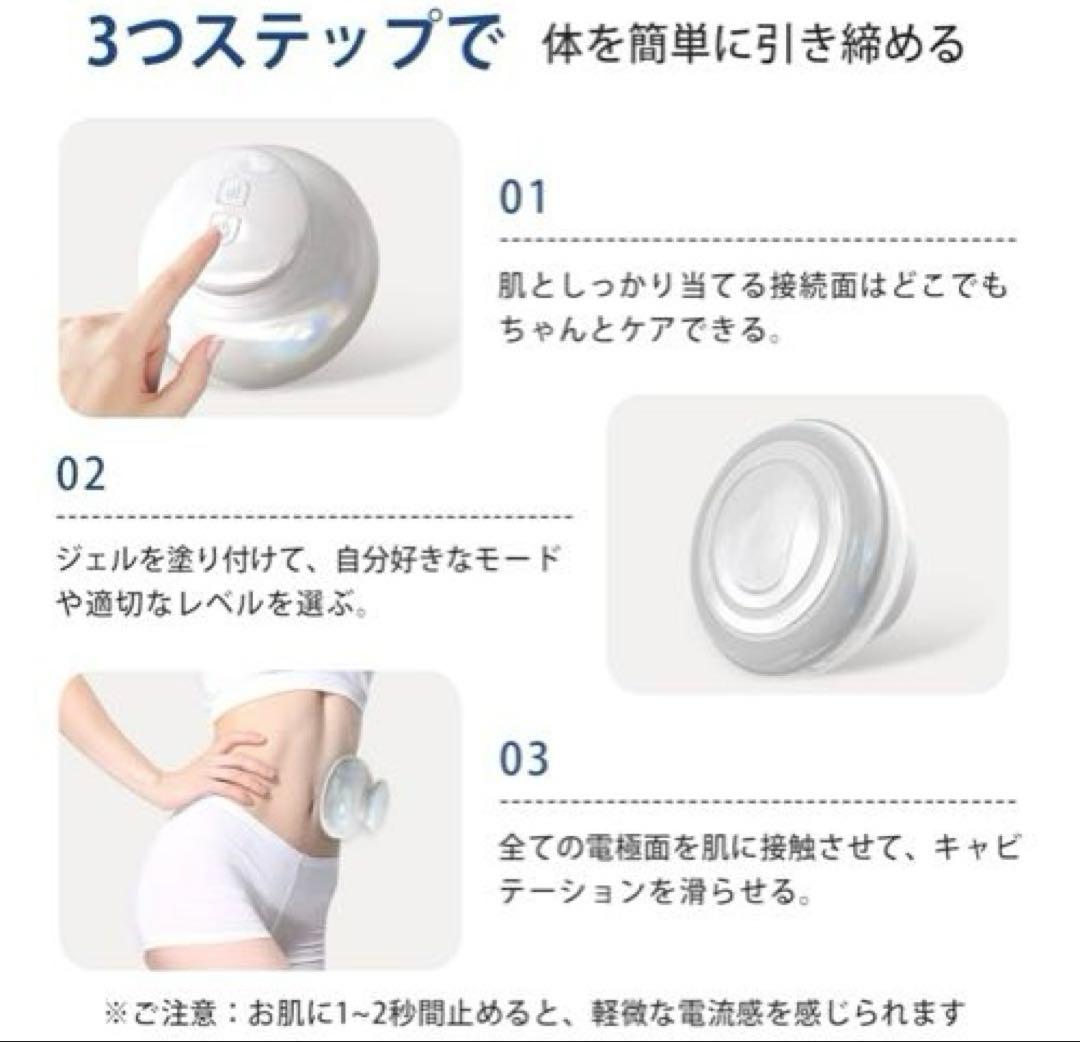 3つステップで 体を簡単に引き締める

01

肌としっかり当てる接続面はどこでもちゃんとケアできる。

02

ジェルを塗り付けて、自分好きなモードや適切なレベルを選ぶ。

03

全ての電極面を肌に接触させて、キャビテーションを滑らせる。

※ご注意：お肌に1~2秒間止めると、軽微な電流感を感じられます