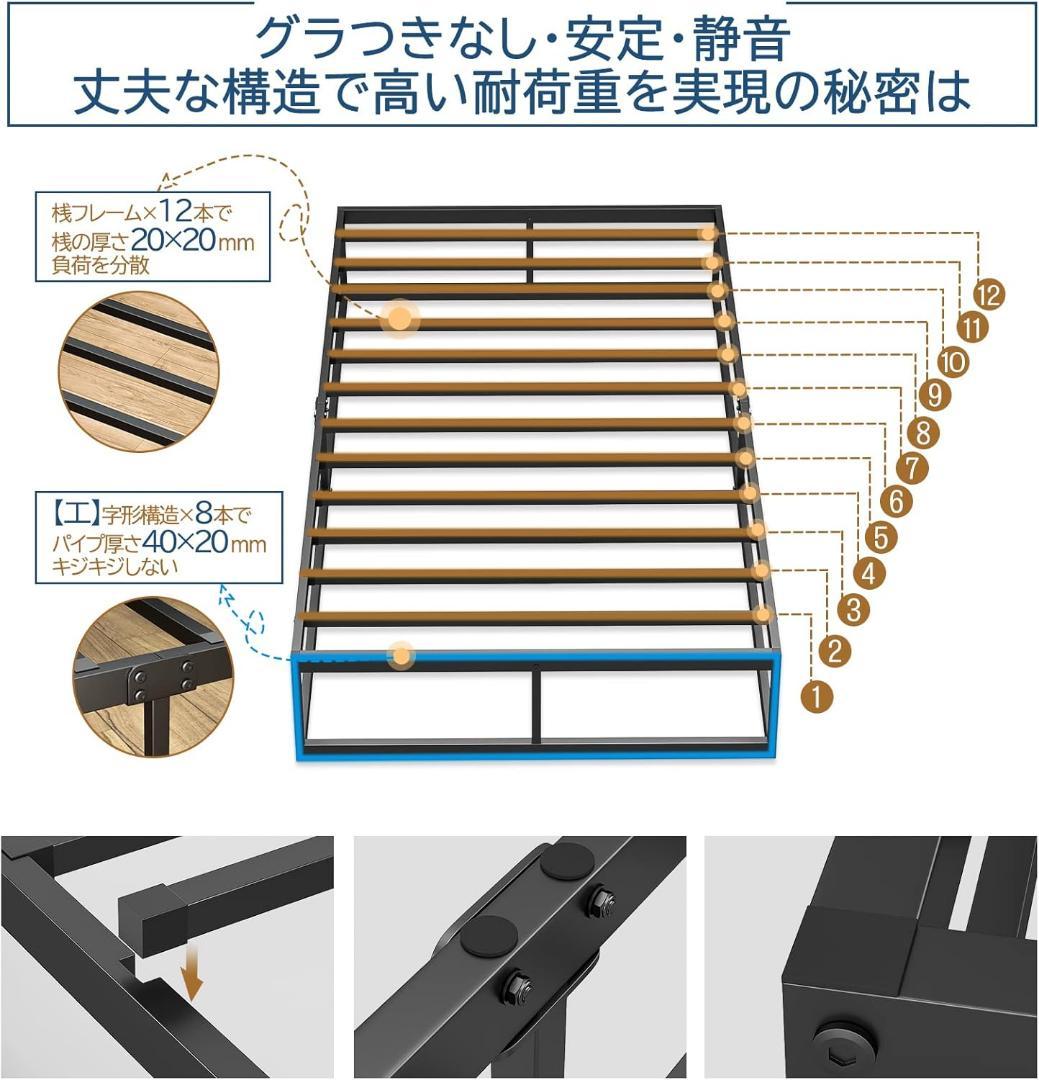 グラつきなし・安定・静音
丈夫な構造で高い耐荷重を実現の秘密は

桟フレーム×12本で
桟の厚さ20×20mm
負荷を分散

【工】字形構造×8本で
パイプ厚さ40×20mm
キジキジしない

12
11
10
9
8
7
6
5
4
3
2
1