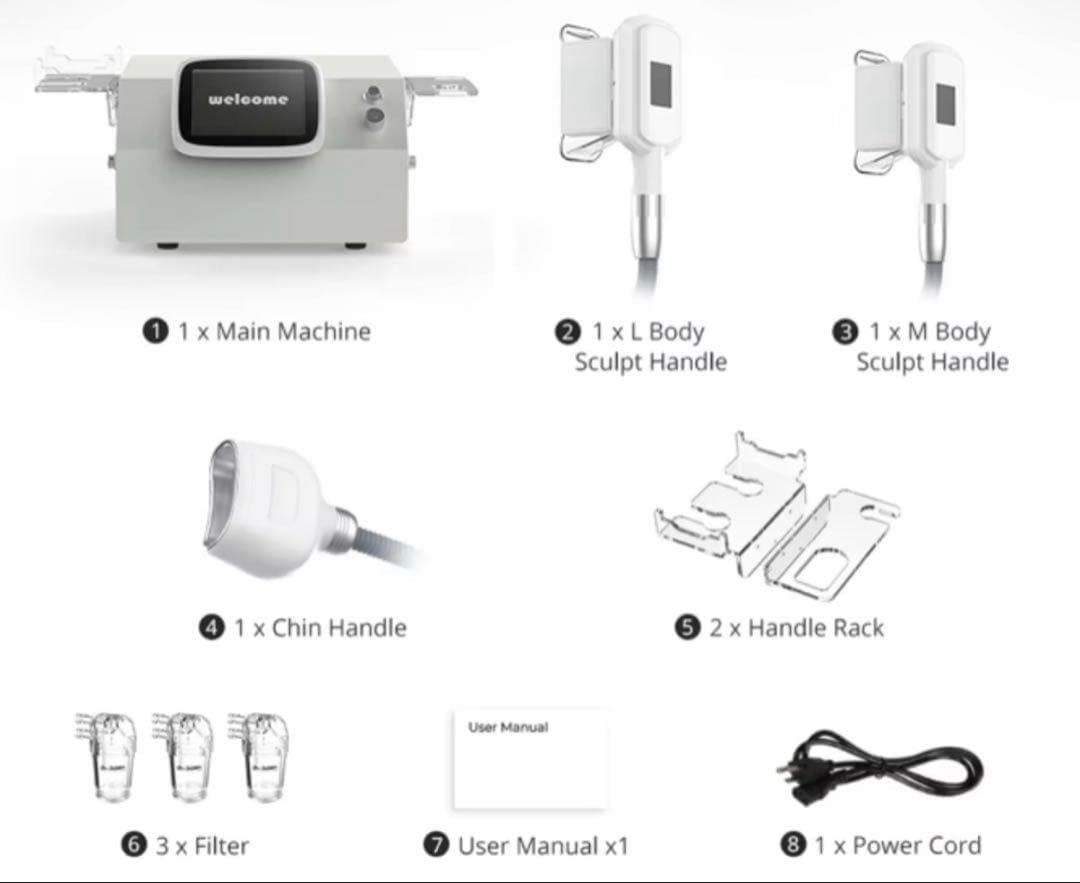 welcome

❶ 1 x Main Machine

❷ 1 x L Body Sculpt Handle

❸ 1 x M Body Sculpt Handle

❹ 1 x Chin Handle

❺ 2 x Handle Rack

User Manual

❻ 3 x Filter

❼ User Manual x1

❽ 1 x Power Cord