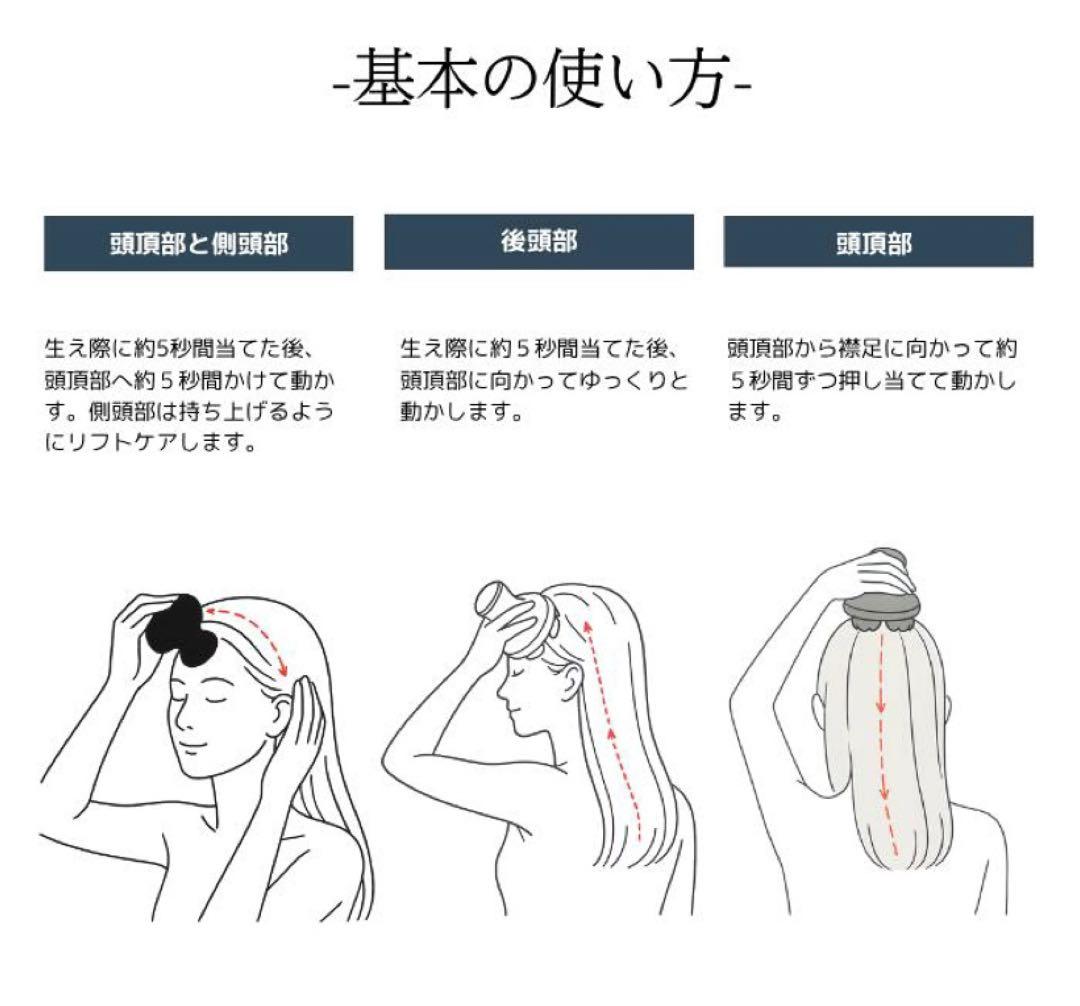 -基本の使い方-

頭頂部と側頭部

生え際に約5秒間当てた後、頭頂部へ約５秒間かけて動かす。側頭部は持ち上げるようにリフトケアします。

後頭部

生え際に約５秒間当てた後、頭頂部に向かってゆっくりと動かします。

頭頂部

頭頂部から襟足に向かって約５秒間ずつ押し当てて動かします。