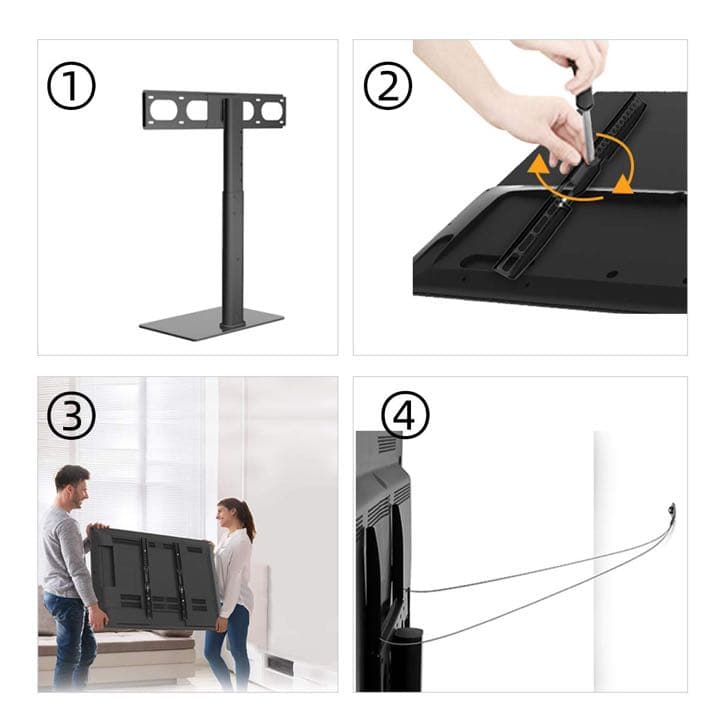 ①

②

③

④