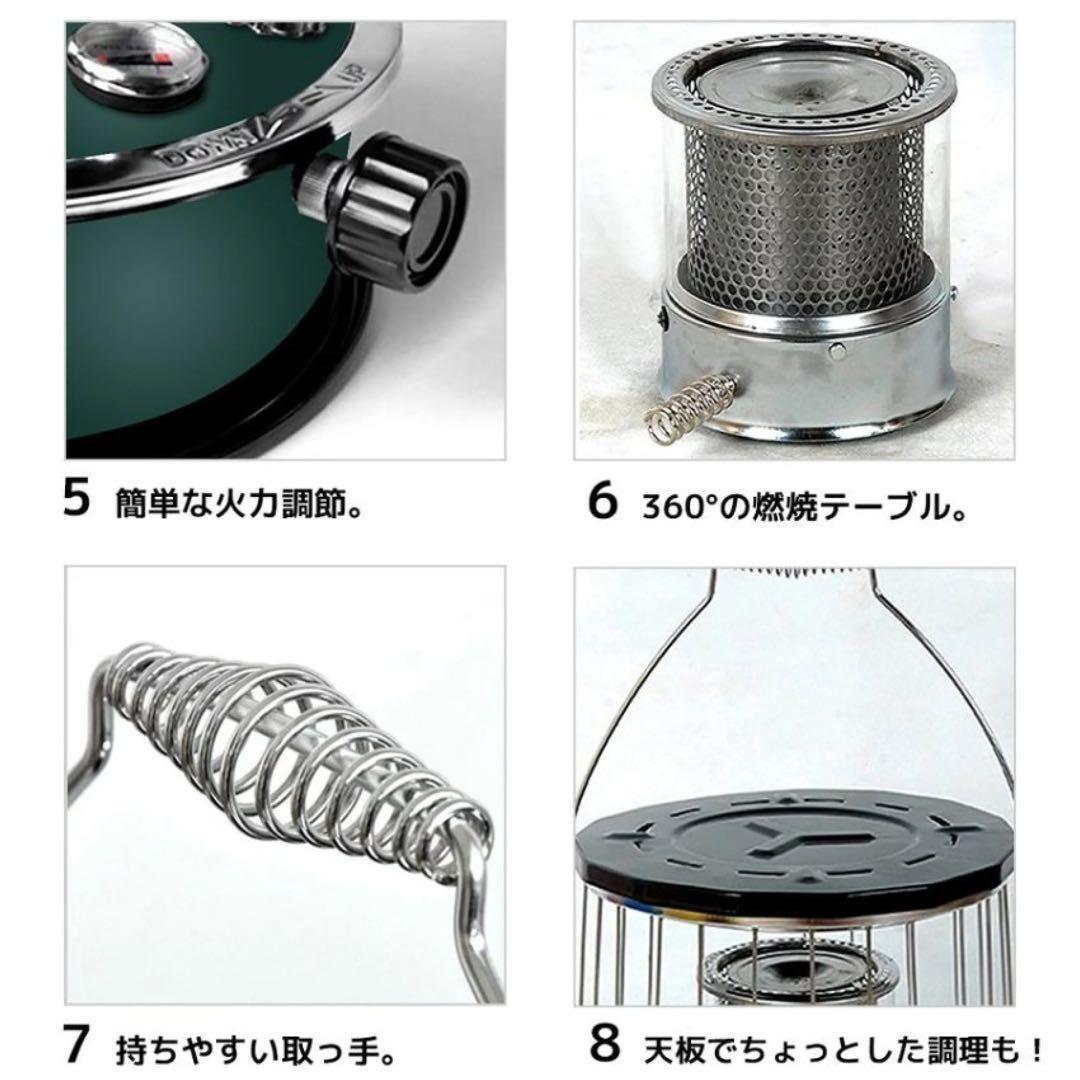 DOWN UP

5 簡単な火力調節。

6 360°の燃焼テーブル。

7 持ちやすい取っ手。

8 天板でちょっとした調理も！