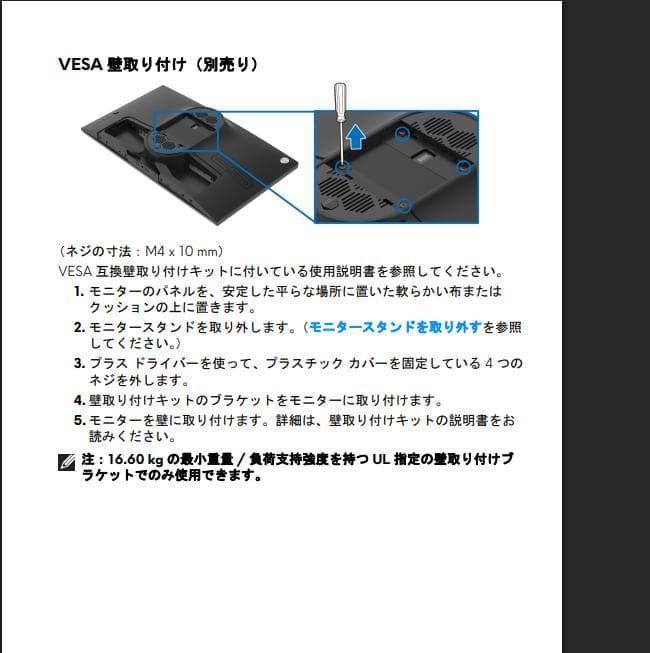 VESA 壁取り付け（別売り）

（ネジの寸法：M4 x 10 mm）

VESA 互換壁取り付けキットに付いている使用説明書を参照してください。

1. モニターのパネルを、安定した平らな場所に置いた軟らかい布またはクッションの上に置きます。

2. モニタースタンドを取り外します。（モニタースタンドを取り外すを参照してください。）

3. プラス ドライバーを使って、プラスチック カバーを固定している 4 つのネジを外します。

4. 壁取り付けキットのブラケットをモニターに取り付けます。

5. モニターを壁に取り付けます。詳細は、壁取り付けキットの説明書をお読みください。

注：16.60 kg の最小重量 / 負荷支持強度を持つ UL 指定の壁取り付けブラケットでのみ使用できます。