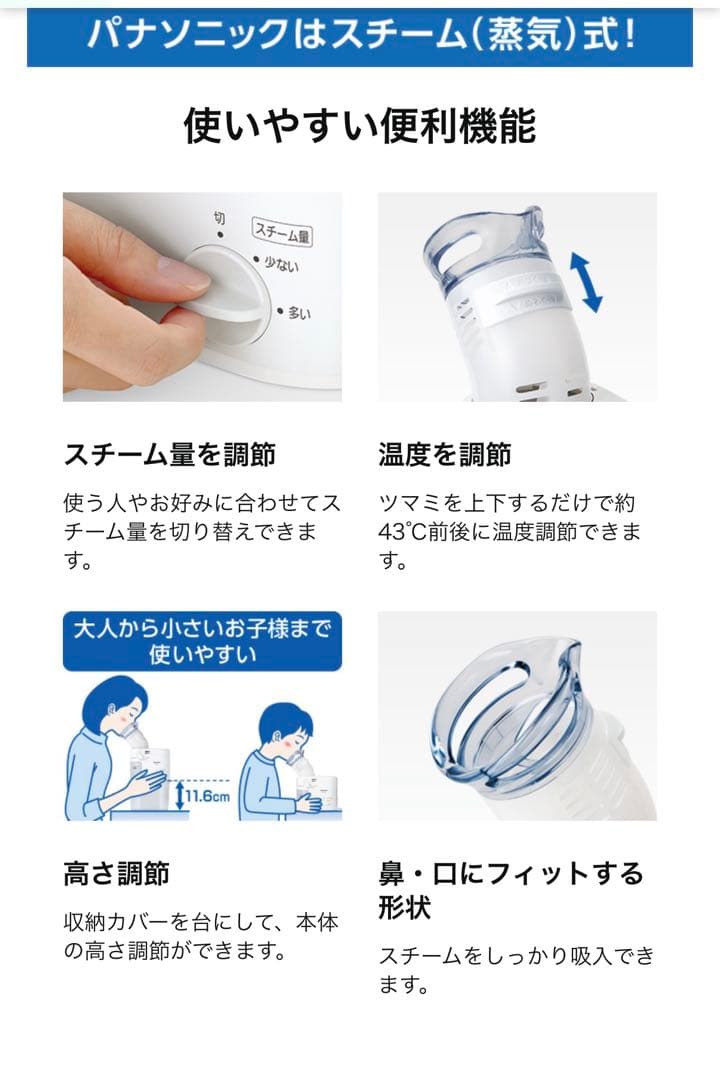 パナソニックはスチーム(蒸気)式!

使いやすい便利機能

切
スチーム量
少ない
多い

スチーム量を調節

使う人やお好みに合わせてスチーム量を切り替えできます。

温度を調節

ツマミを上下するだけで約43℃前後に温度調節できます。

大人から小さいお子様まで使いやすい

11.6cm

高さ調節

収納カバーを台にして、本体の高さ調節ができます。

鼻・口にフィットする形状

スチームをしっかり吸入できます。