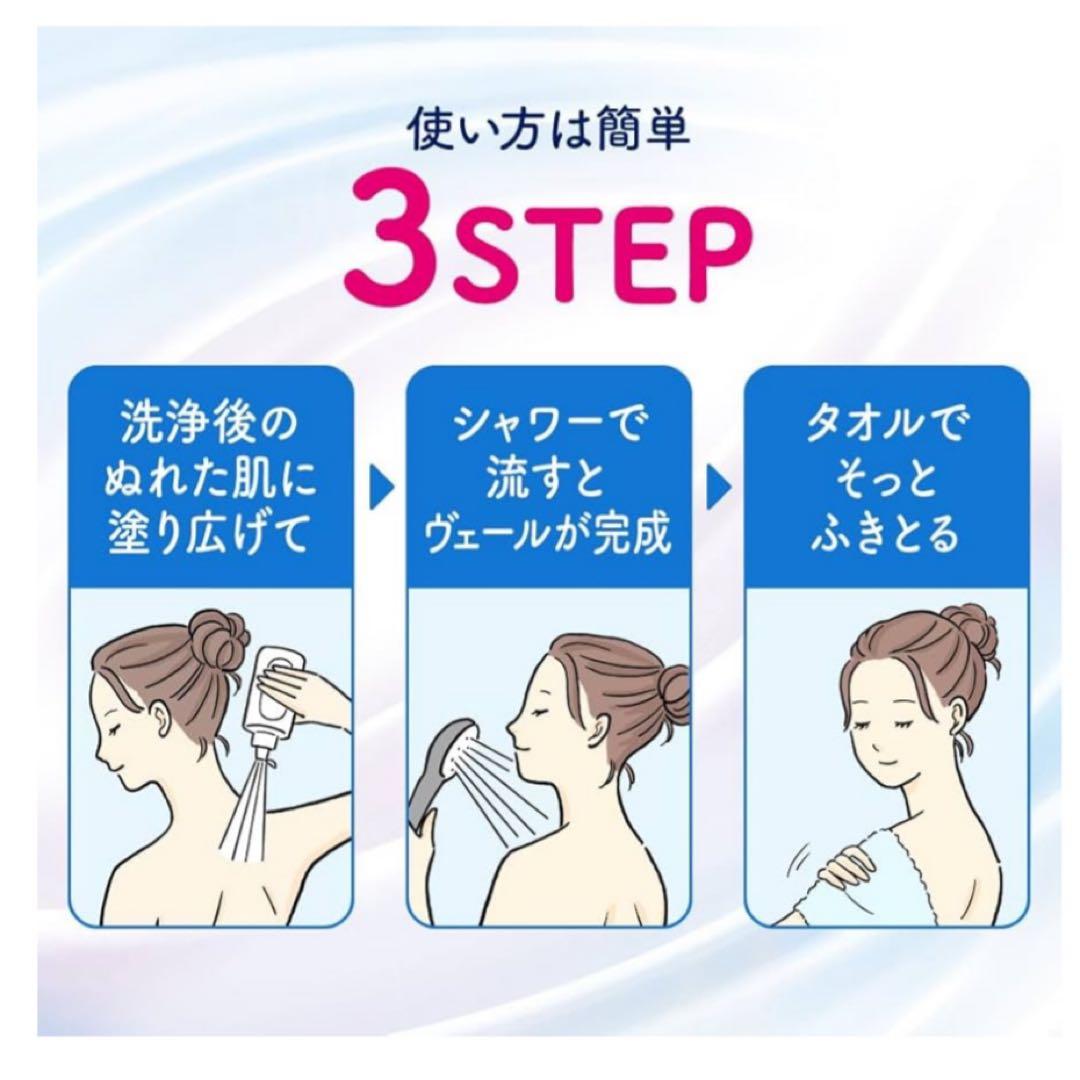 使い方は簡単
3STEP

洗浄後の
ぬれた肌に
塗り広げて

シャワーで
流すと
ヴェールが完成

タオルで
そっと
ふきとる