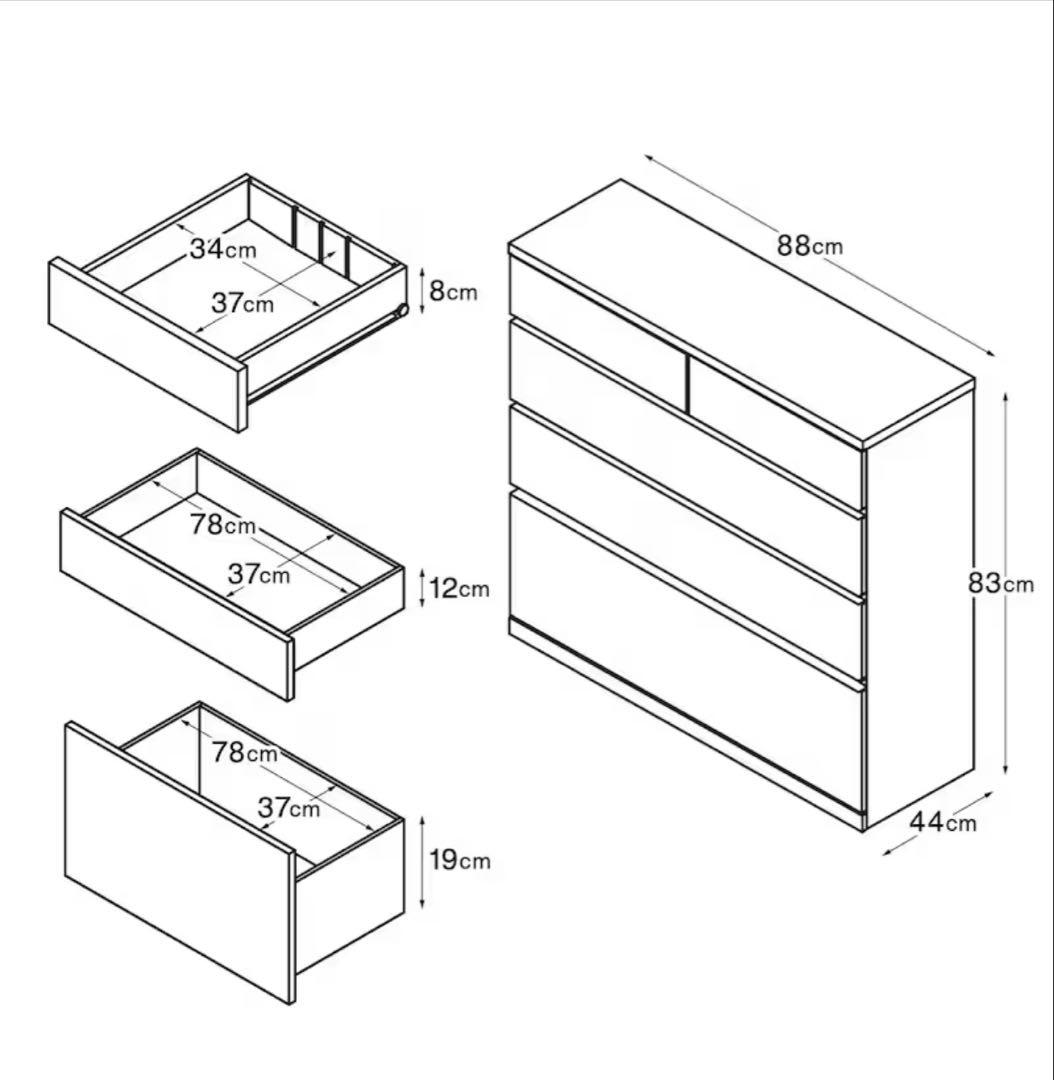 34cm
37cm
8cm
78cm
37cm
12cm
78cm
37cm
19cm
88cm
83cm
44cm