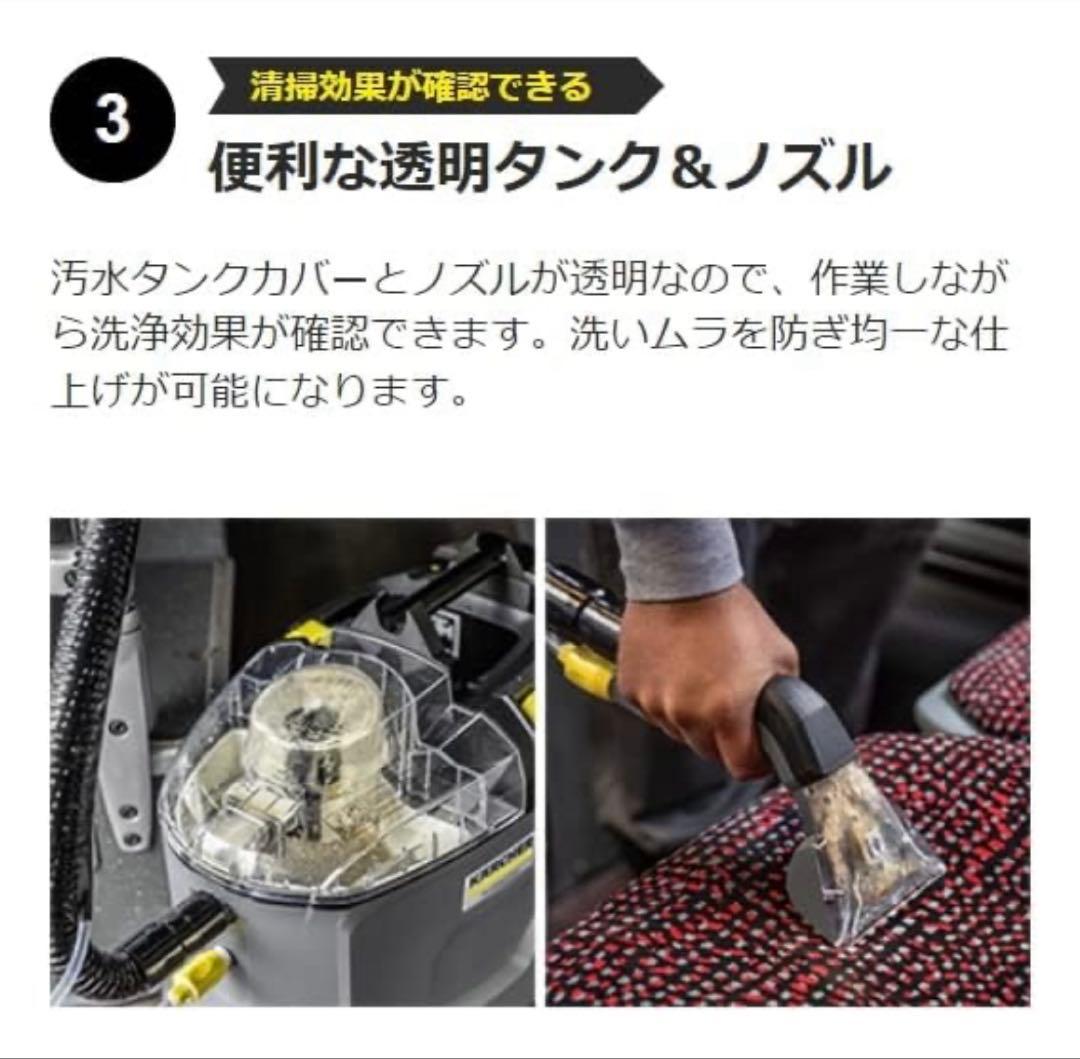 3

清掃効果が確認できる

便利な透明タンク＆ノズル

汚水タンクカバーとノズルが透明なので、作業しながら洗浄効果が確認できます。洗いムラを防ぎ均一な仕上げが可能になります。

KÄRCHER