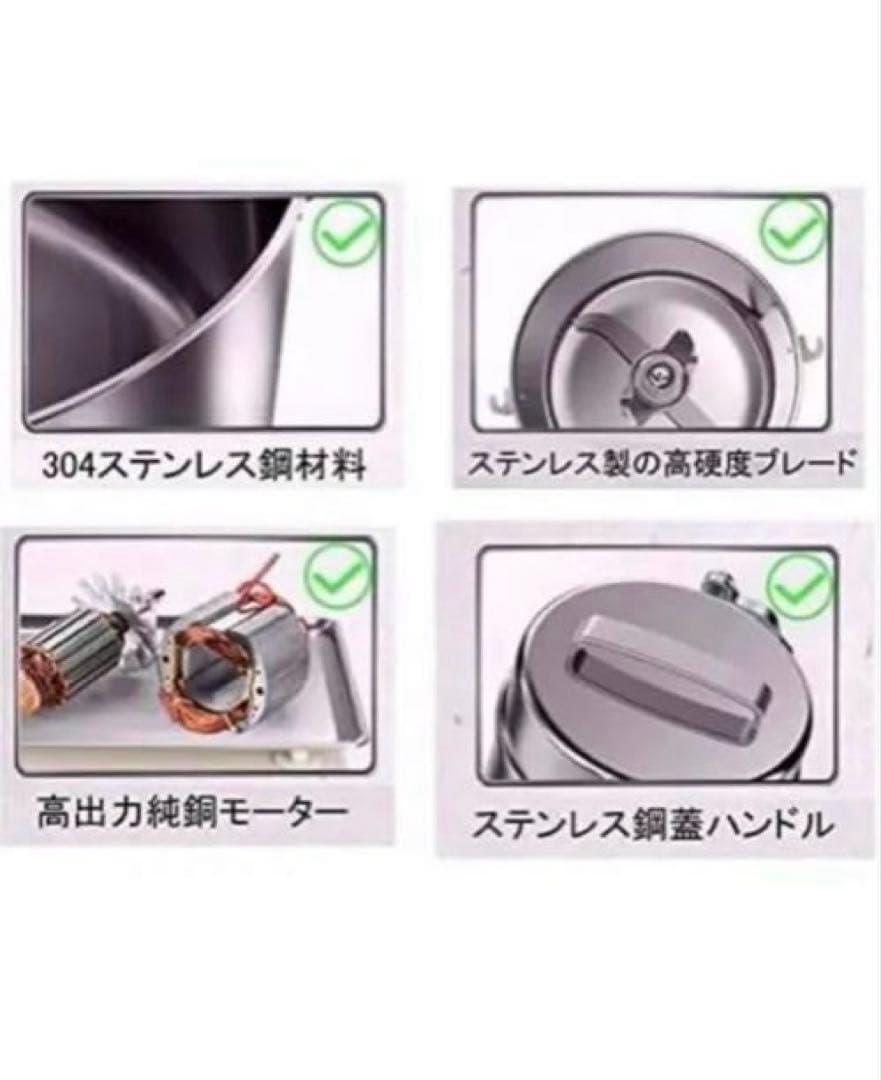 304ステンレス鋼材料

ステンレス製の高硬度ブレード

高出力純銅モーター

ステンレス鋼蓋ハンドル