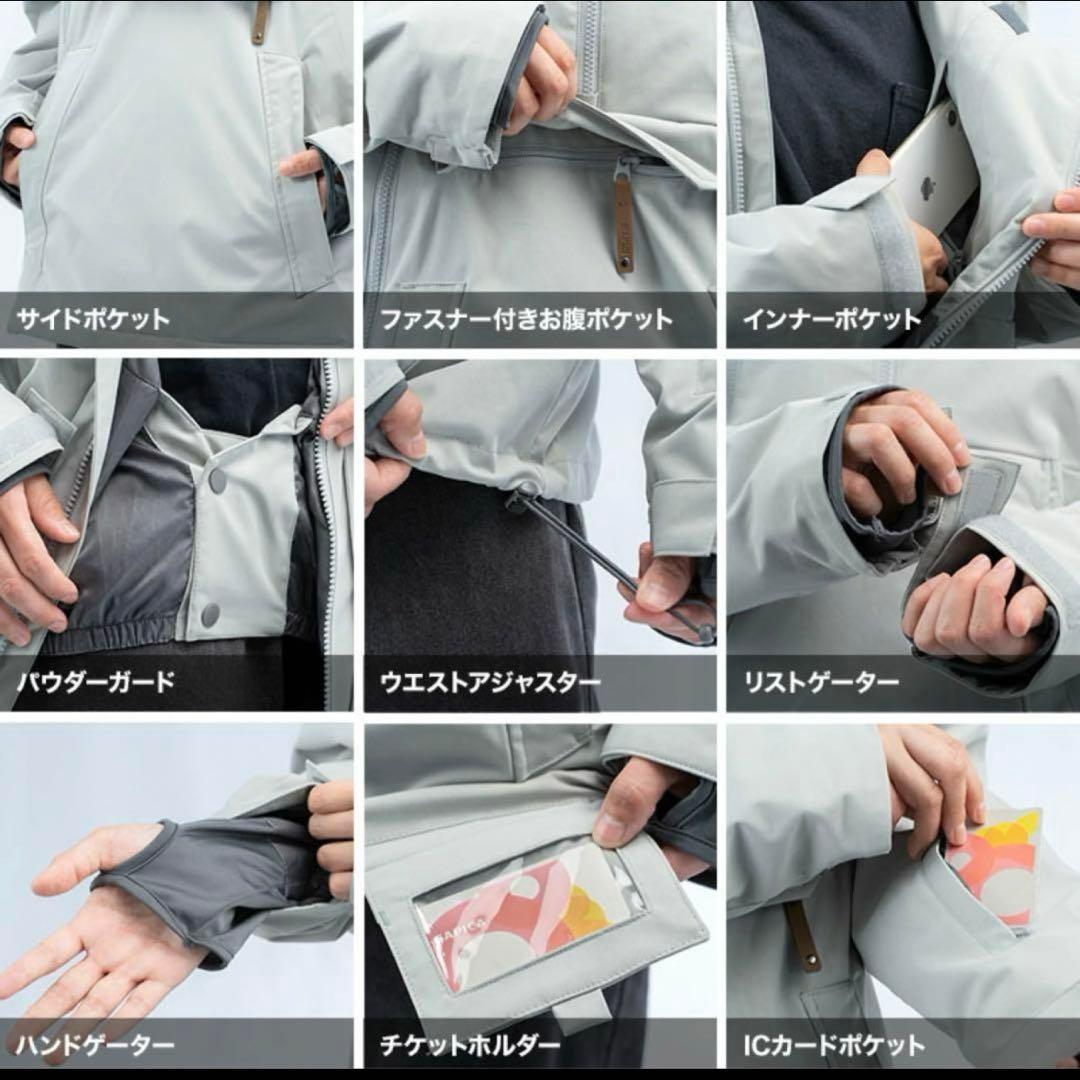 サイドポケット

ファスナー付きお腹ポケット

インナーポケット

パウダーガード

ウエストアジャスター

リストゲーター

ハンドゲーター

チケットホルダー

ICカードポケット