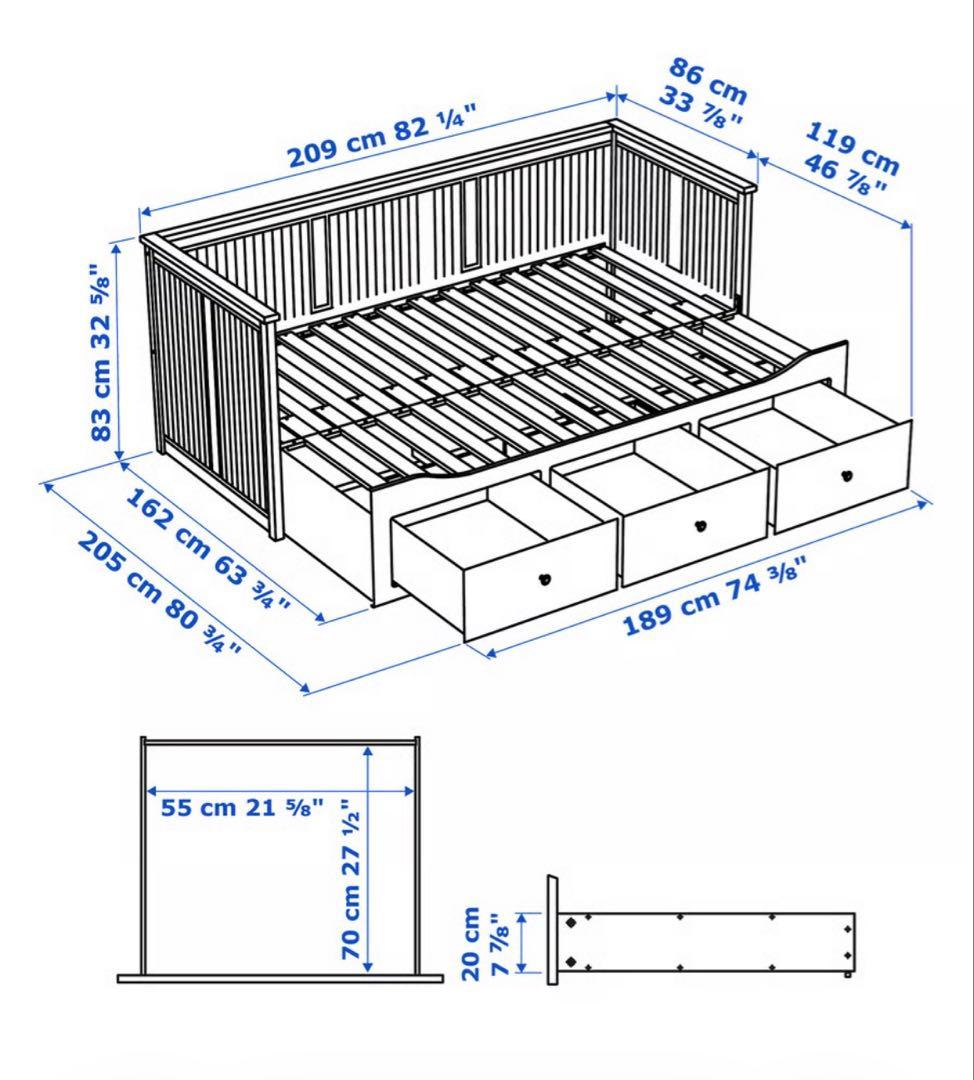 209 cm 82 ¼"
86 cm 33 ⅞"
119 cm 46 ⅞"
83 cm 32 ⅝"
162 cm 63 ¾"
205 cm 80 ¾"
189 cm 74 ⅜"
55 cm 21 ⅝"
70 cm 27 ½"
20 cm 7 ⅞"