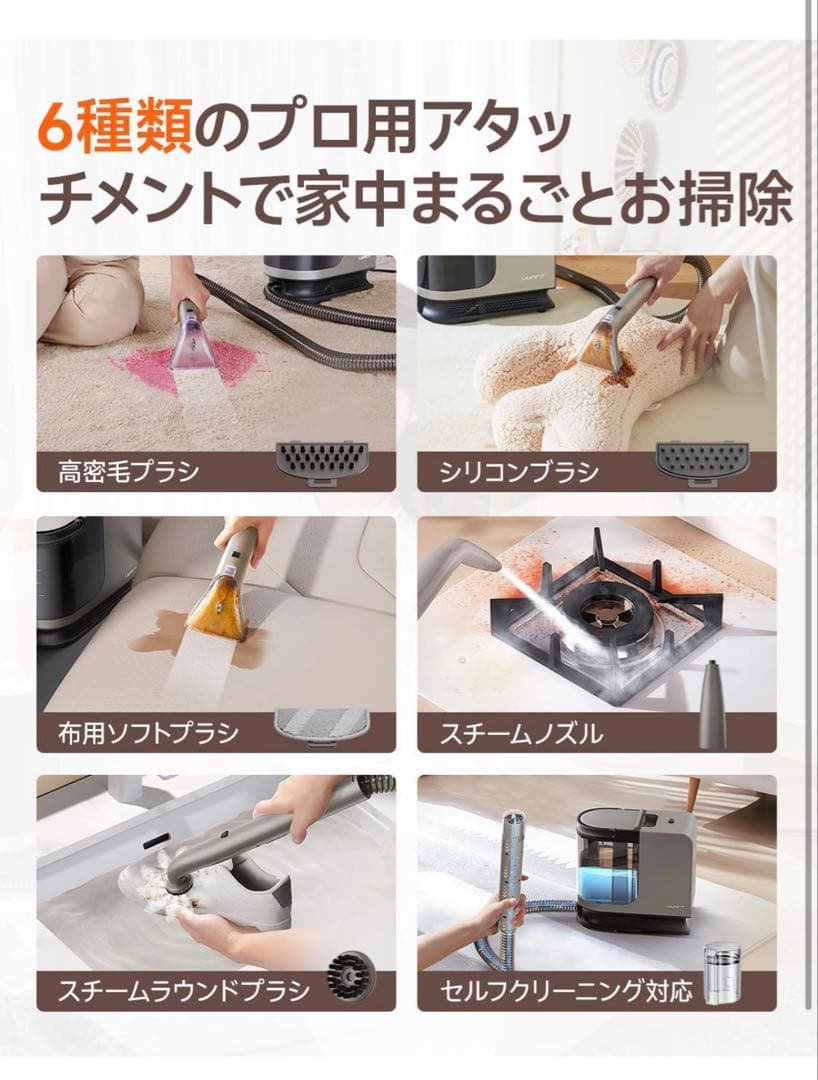 6種類のプロ用アタッチメントで家中まるごとお掃除

高密毛ブラシ

シリコンブラシ

布用ソフトブラシ

スチームノズル

スチームラウンドブラシ

セルフクリーニング対応