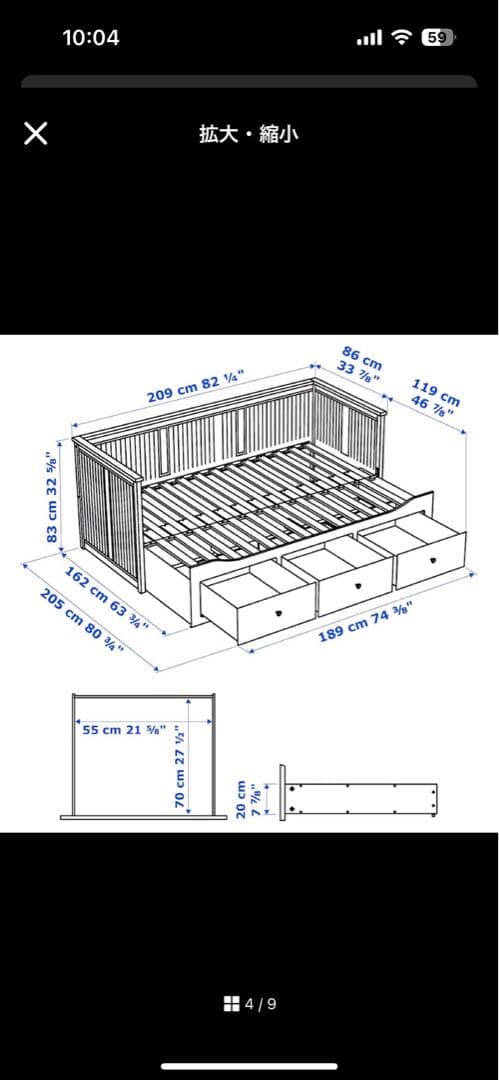 10:04

59

拡大・縮小

209 cm 82 ¼"

86 cm
33 ⅞"

119 cm
46 ⅞"

83 cm 32 ⅝"

162 cm 63 ¾"

205 cm 80 ¾"

189 cm 74 ⅜"

55 cm 21 ⅝"

70 cm 27 ½"

20 cm
7 ⅞"

4 / 9