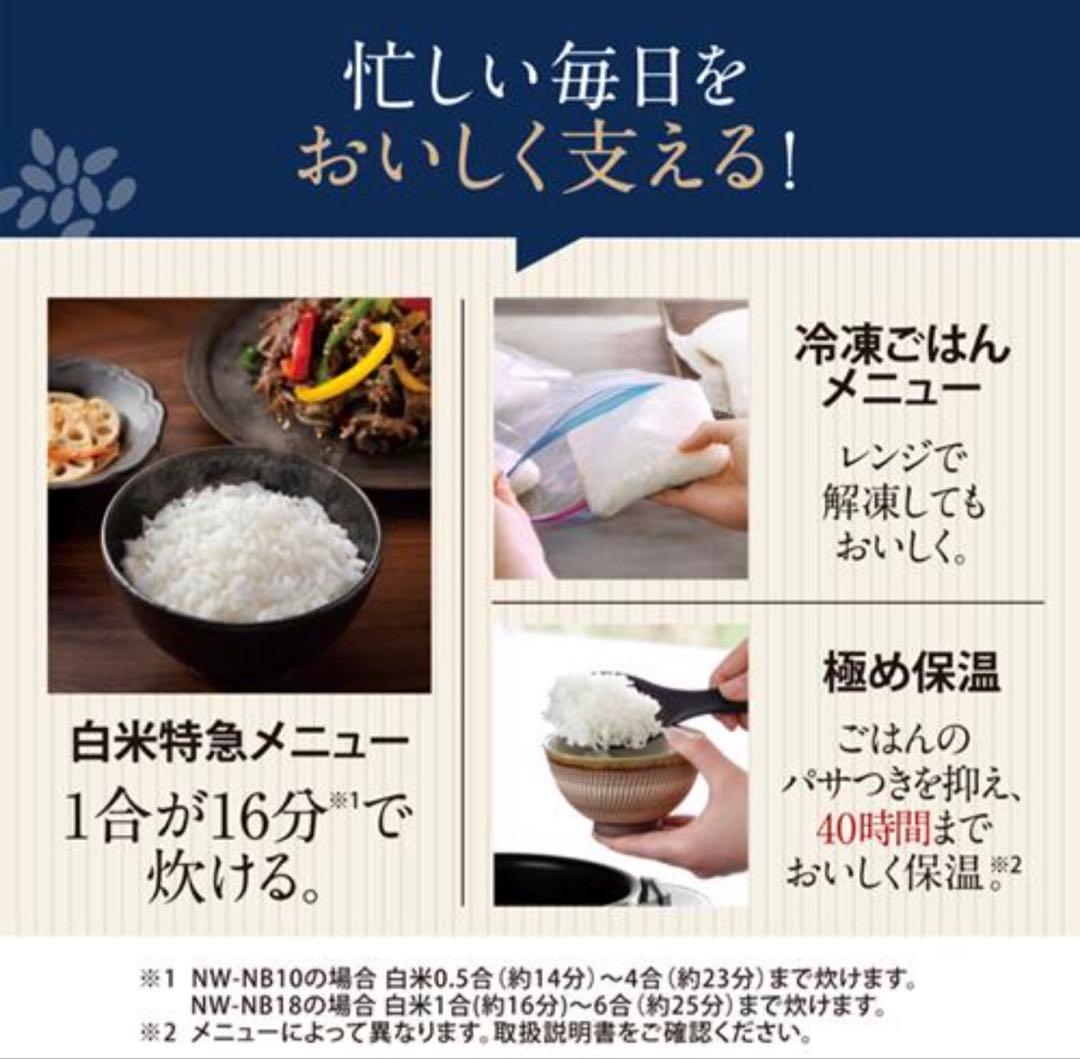 忙しい毎日を
おいしく支える!

白米特急メニュー
1合が16分※1で炊ける。

冷凍ごはんメニュー
レンジで解凍してもおいしく。

極め保温
ごはんのパサつきを抑え、40時間までおいしく保温。※2

※1 NW-NB10の場合 白米0.5合(約14分)～4合(約23分)まで炊けます。
NW-NB18の場合 白米1合(約16分)～6合(約25分)まで炊けます。
※2 メニューによって異なります。取扱説明書をご確認ください。