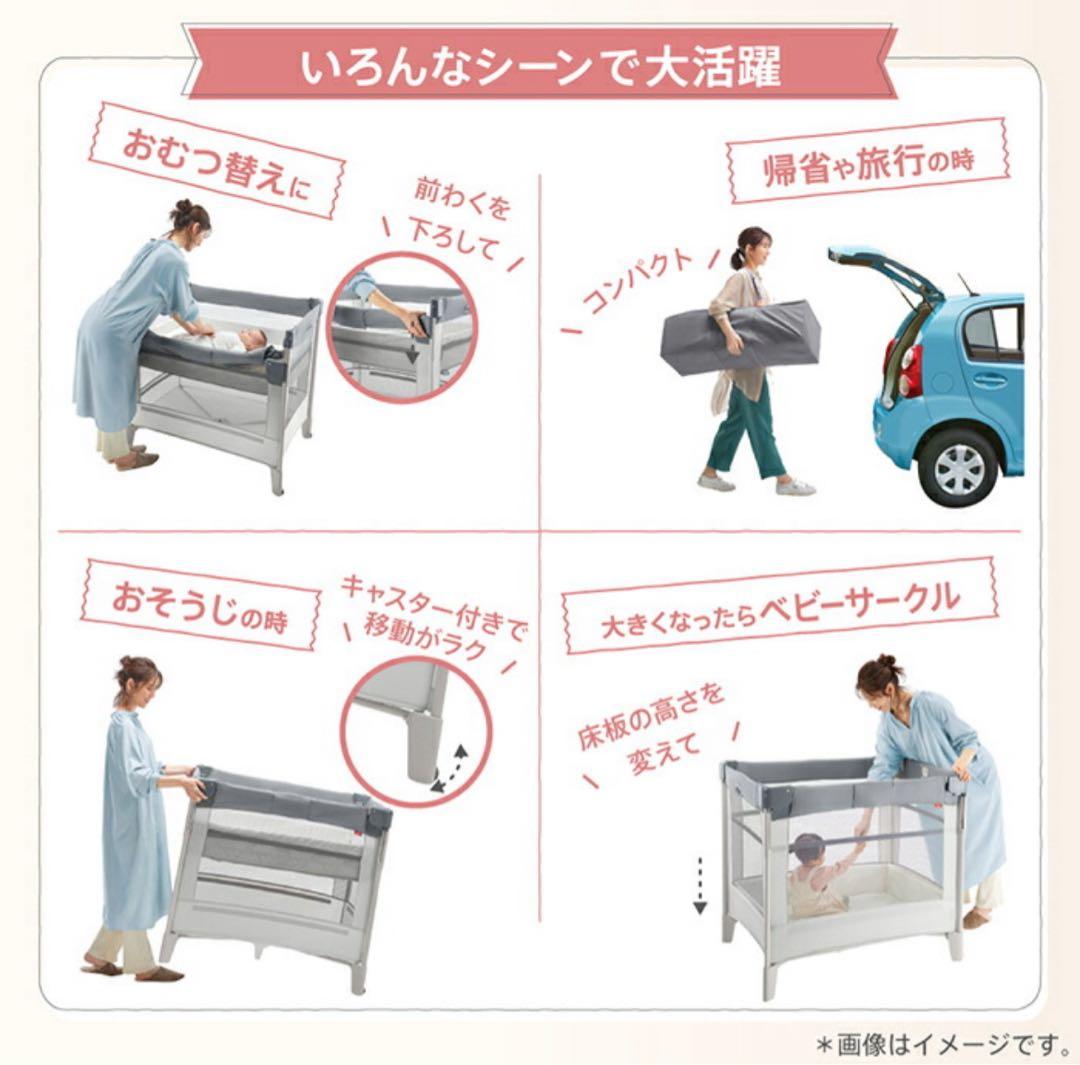 いろんなシーンで大活躍

おむつ替えに

前わくを下ろして

帰省や旅行の時

コンパクト

おそうじの時

キャスター付きで移動がラク

大きくなったらベビーサークル

床板の高さを変えて

＊画像はイメージです。