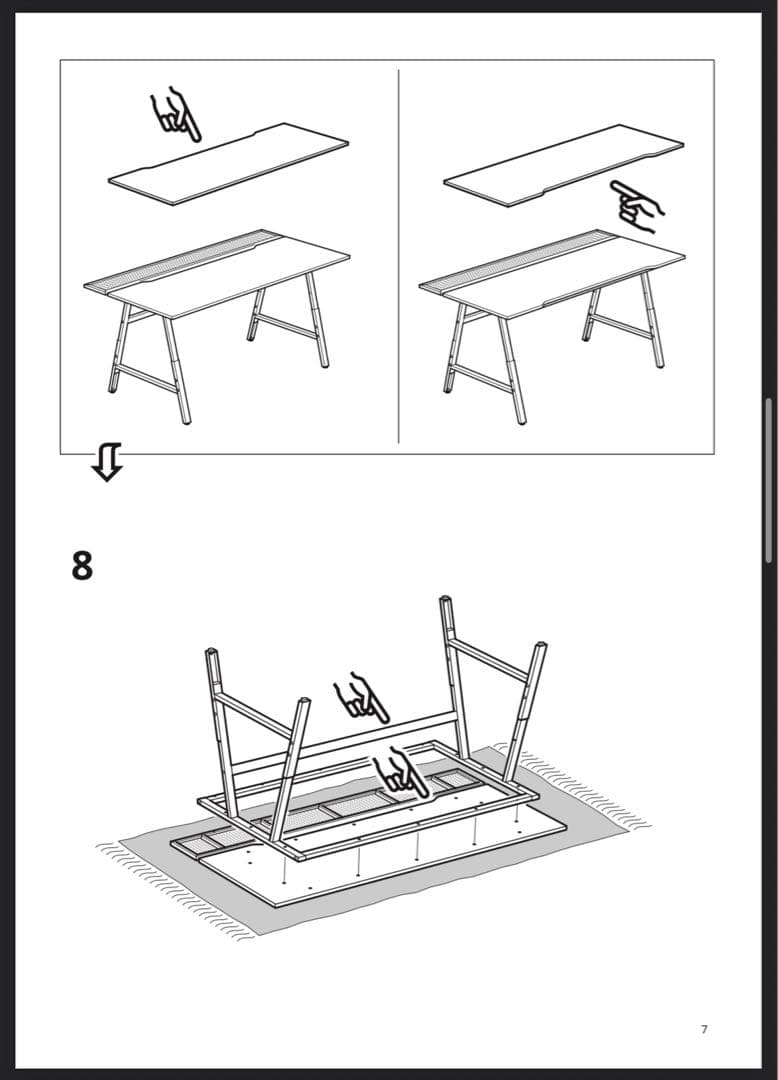 8

7