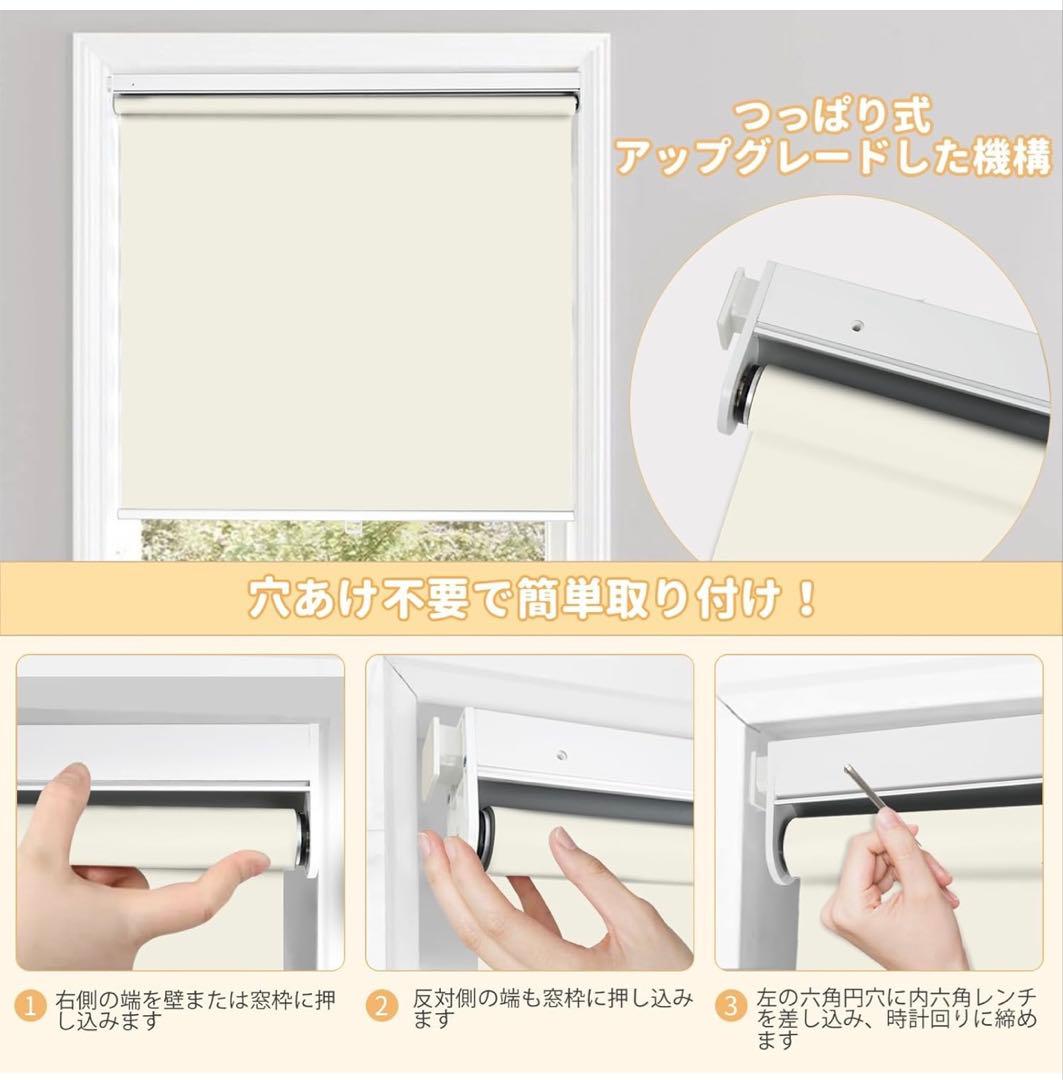 つっぱり式
アップグレードした機構

穴あけ不要で簡単取り付け！

1 右側の端を壁または窓枠に押し込みます

2 反対側の端も窓枠に押し込みます

3 左の六角円穴に内六角レンチを差し込み、時計回りに締めます