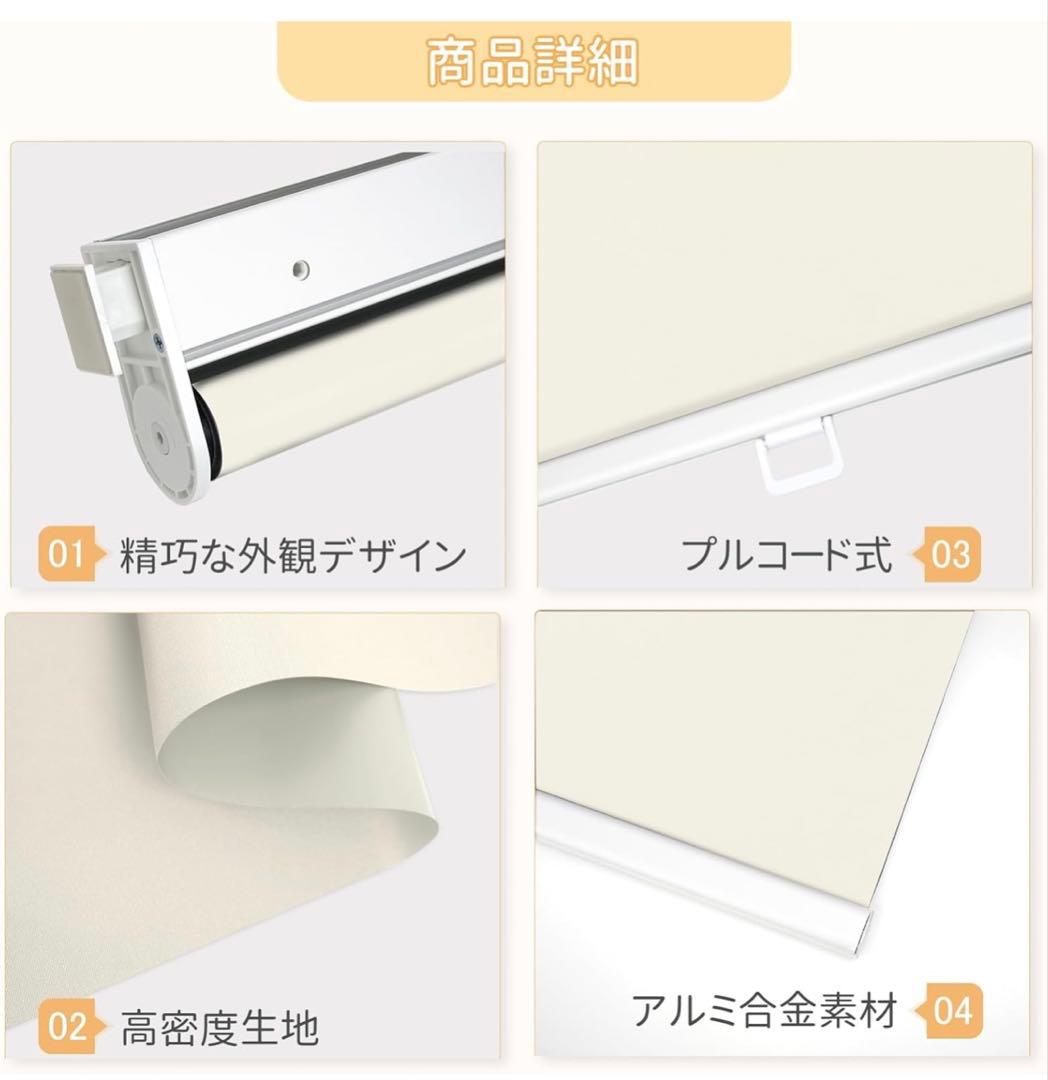 商品詳細

01 精巧な外観デザイン

プルコード式 03

02 高密度生地

アルミ合金素材 04