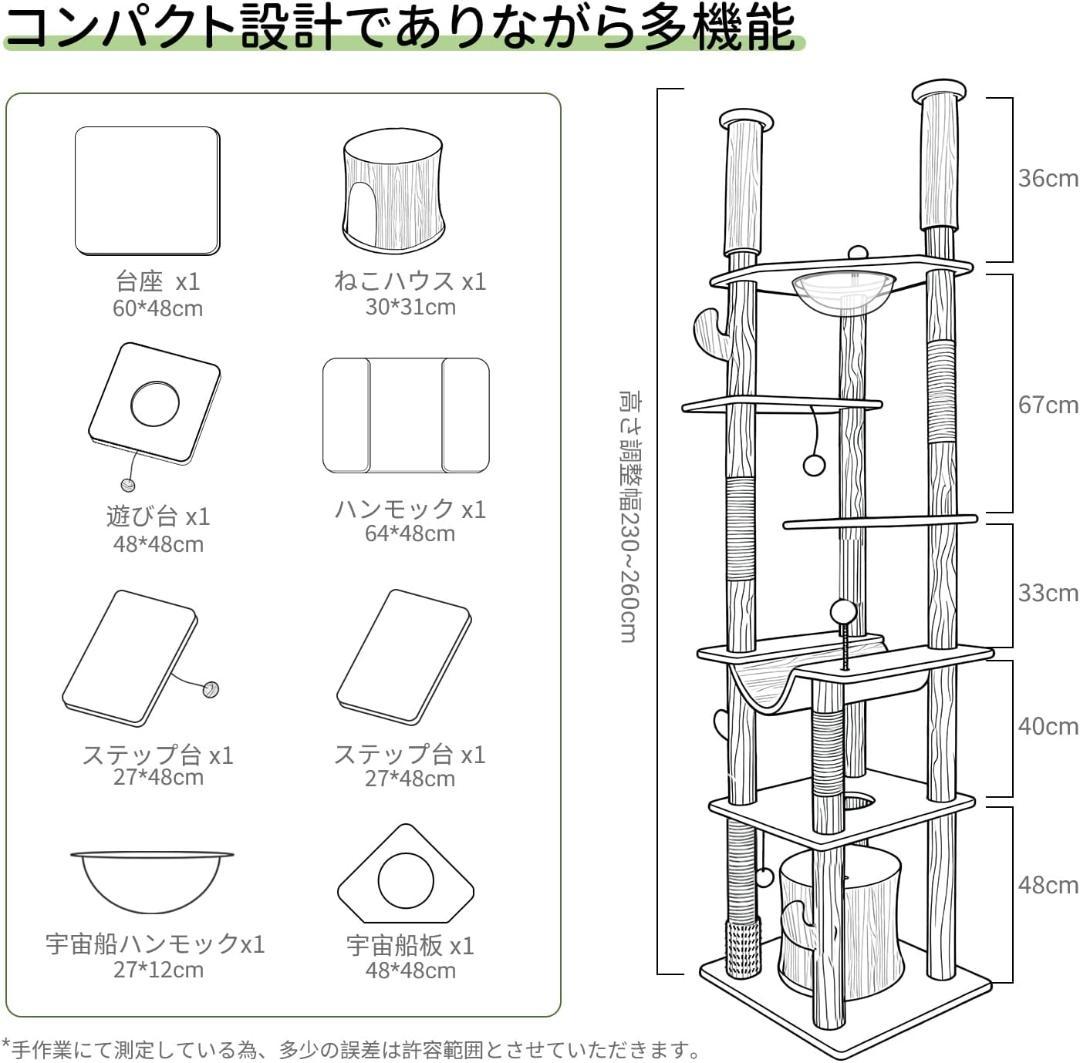 コンパクト設計でありながら多機能

台座 x1
60*48cm

ねこハウス x1
30*31cm

遊び台 x1
48*48cm

ハンモック x1
64*48cm

ステップ台 x1
27*48cm

ステップ台 x1
27*48cm

宇宙船ハンモックx1
27*12cm

宇宙船板 x1
48*48cm

高さ調整幅230~260cm

36cm

67cm

33cm

40cm

48cm

*手作業にて測定している為、多少の誤差は許容範囲とさせていただきます。