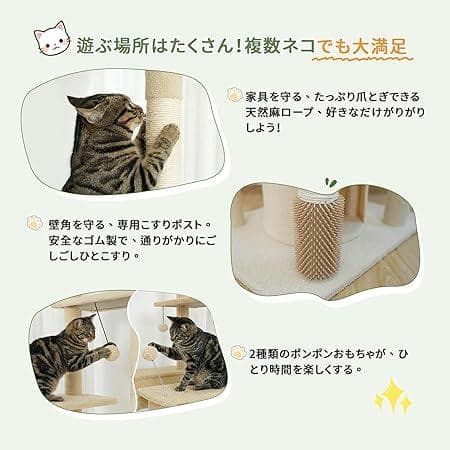 遊ぶ場所はたくさん！複数ネコでも大満足

家具を守る、たっぷり爪とぎできる天然麻ロープ、好きなだけがりがりしよう！

壁角を守る、専用こすりポスト。安全なゴム製で、通りがかりにごしごしひとこすり。

2種類のポンポンおもちゃが、ひとり時間を楽しくする。