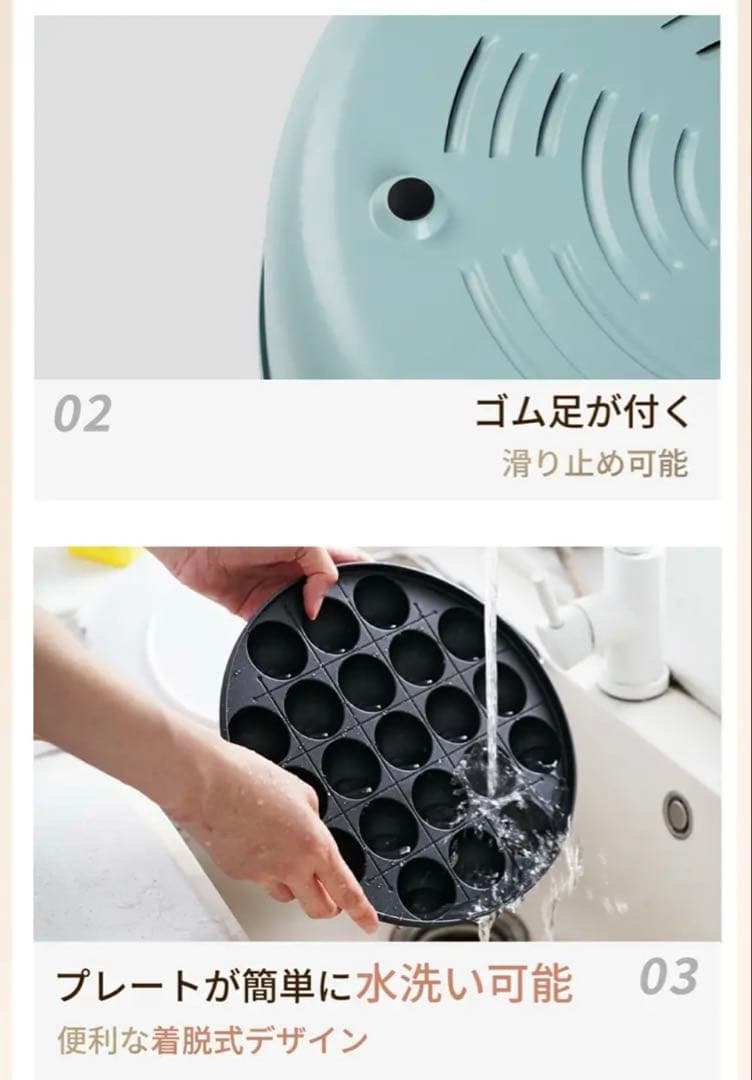 02

ゴム足が付く

滑り止め可能

プレートが簡単に水洗い可能

03

便利な着脱式デザイン