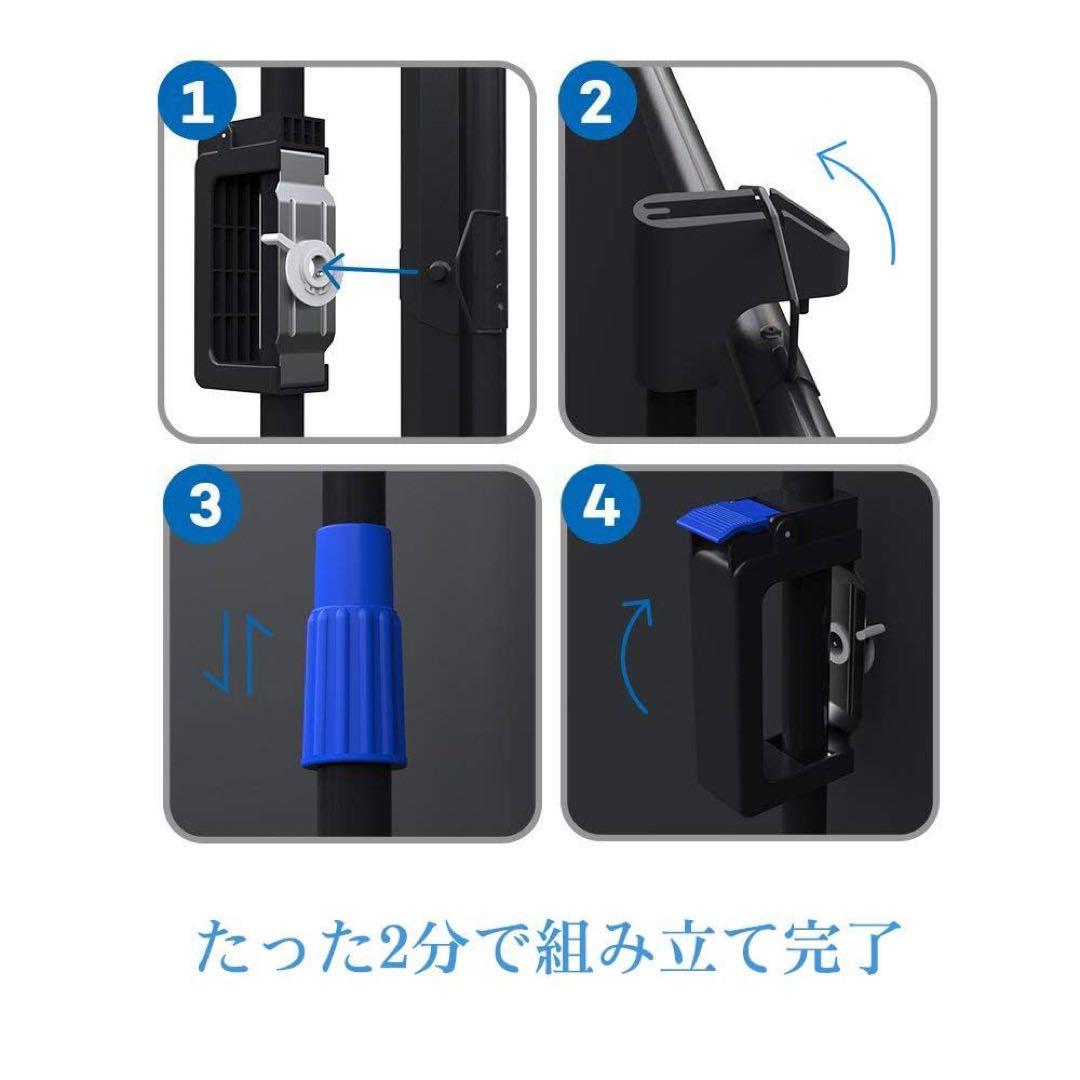 1
2
3
4

たった2分で組み立て完了