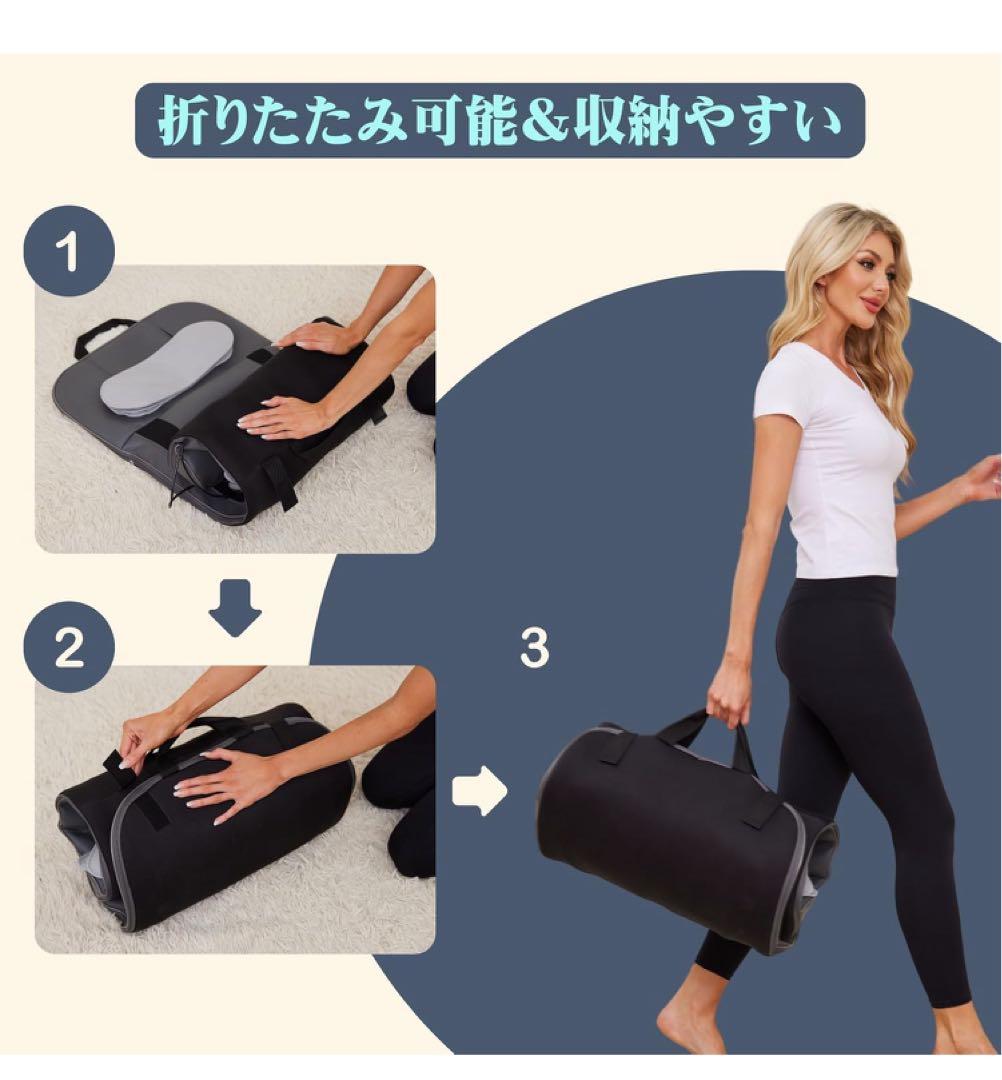 折りたたみ可能&収納やすい

1

2

3