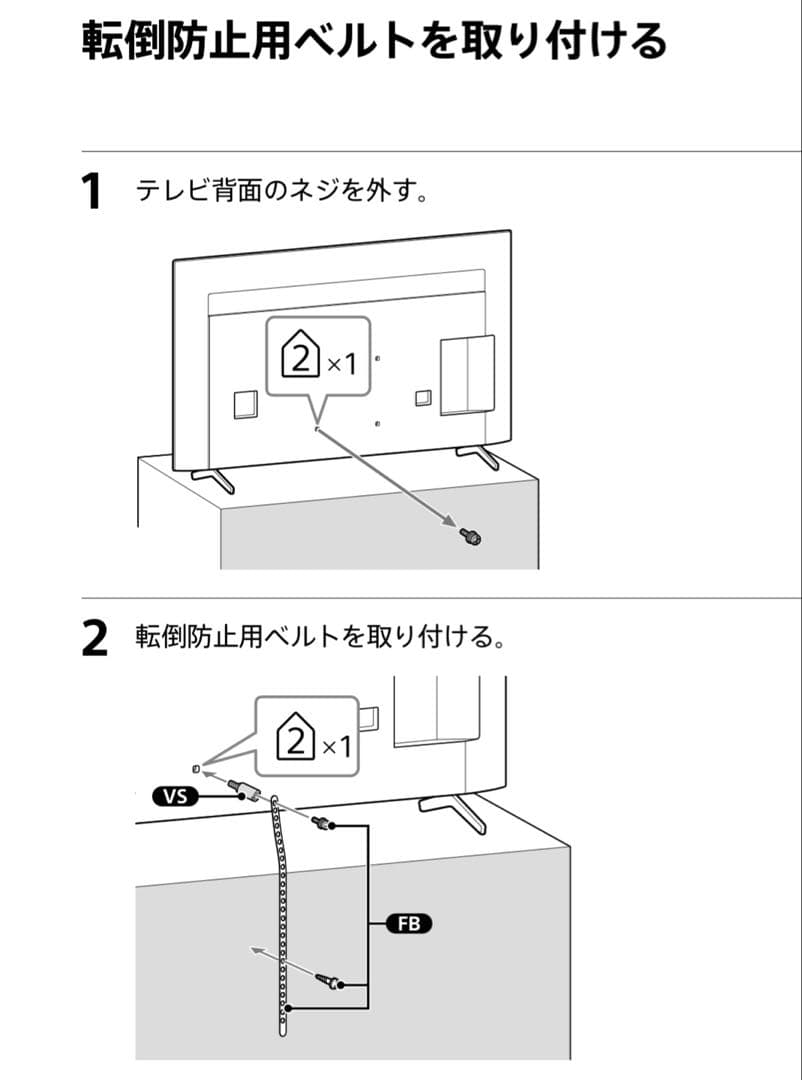 転倒防止用ベルトを取り付ける

1 テレビ背面のネジを外す。

2 ×1

2 転倒防止用ベルトを取り付ける。

2 ×1

VS

FB