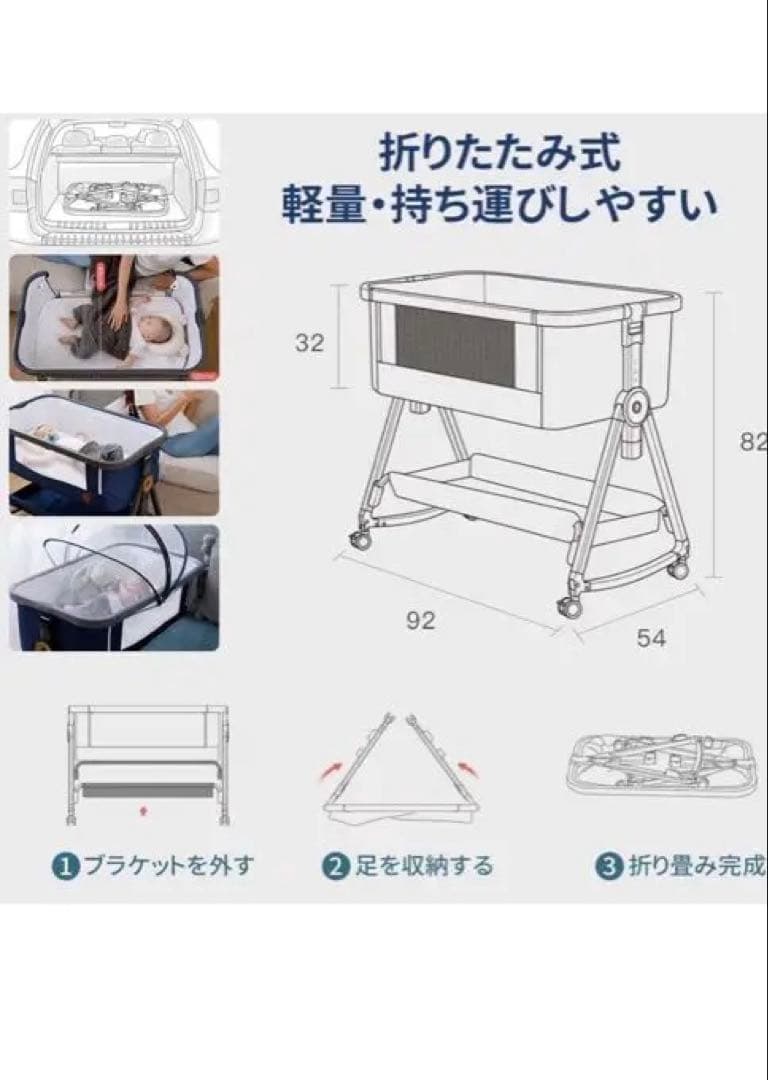 折りたたみ式
軽量・持ち運びしやすい

32

82

92

54

1 ブラケットを外す

2 足を収納する

3 折り畳み完成