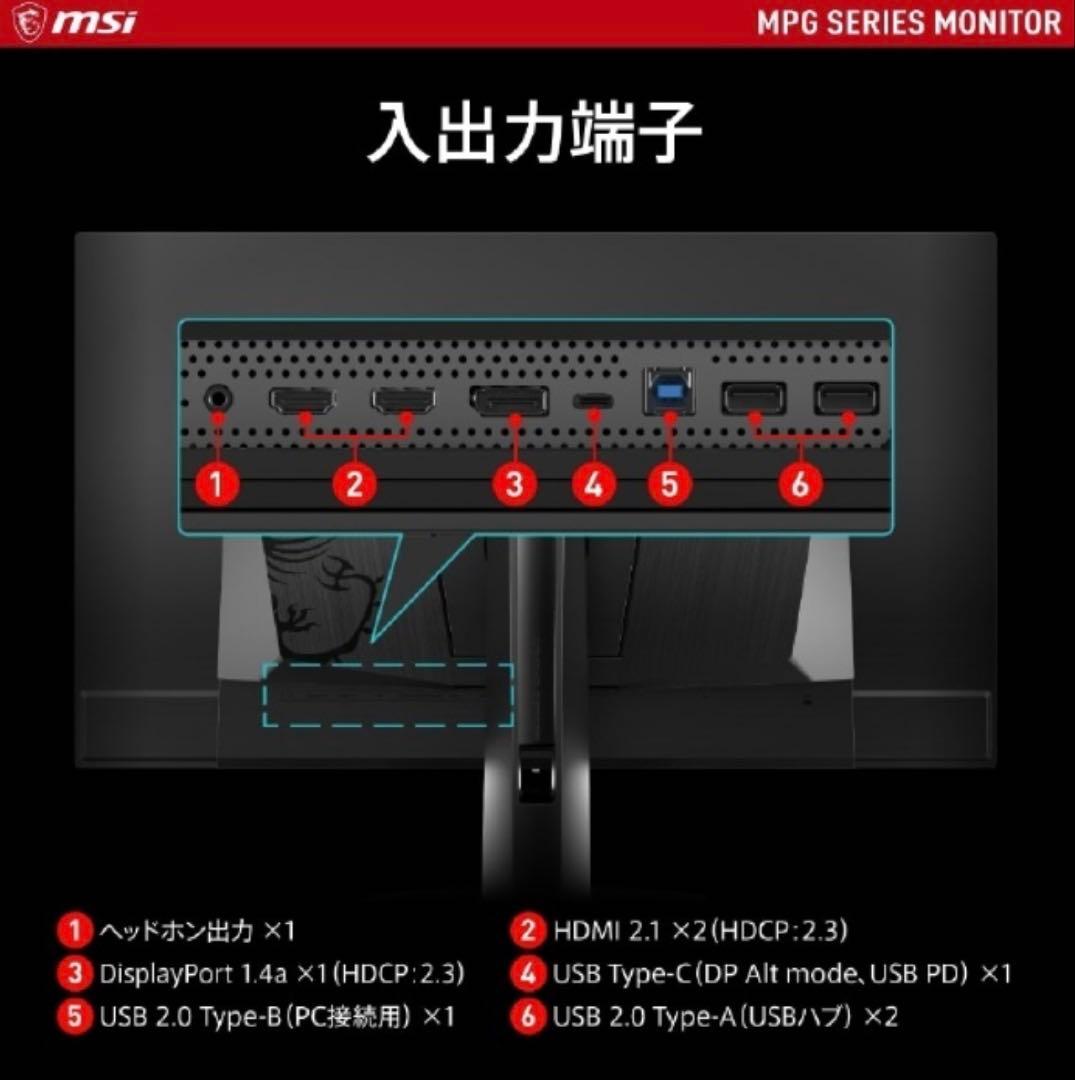 msi

MPG SERIES MONITOR

入出力端子

1 2 3 4 5 6

1 ヘッドホン出力 ×1
2 HDMI 2.1 ×2(HDCP:2.3)
3 DisplayPort 1.4a ×1(HDCP:2.3)
4 USB Type-C(DP Alt mode、USB PD) ×1
5 USB 2.0 Type-B(PC接続用) ×1
6 USB 2.0 Type-A(USBハブ) ×2