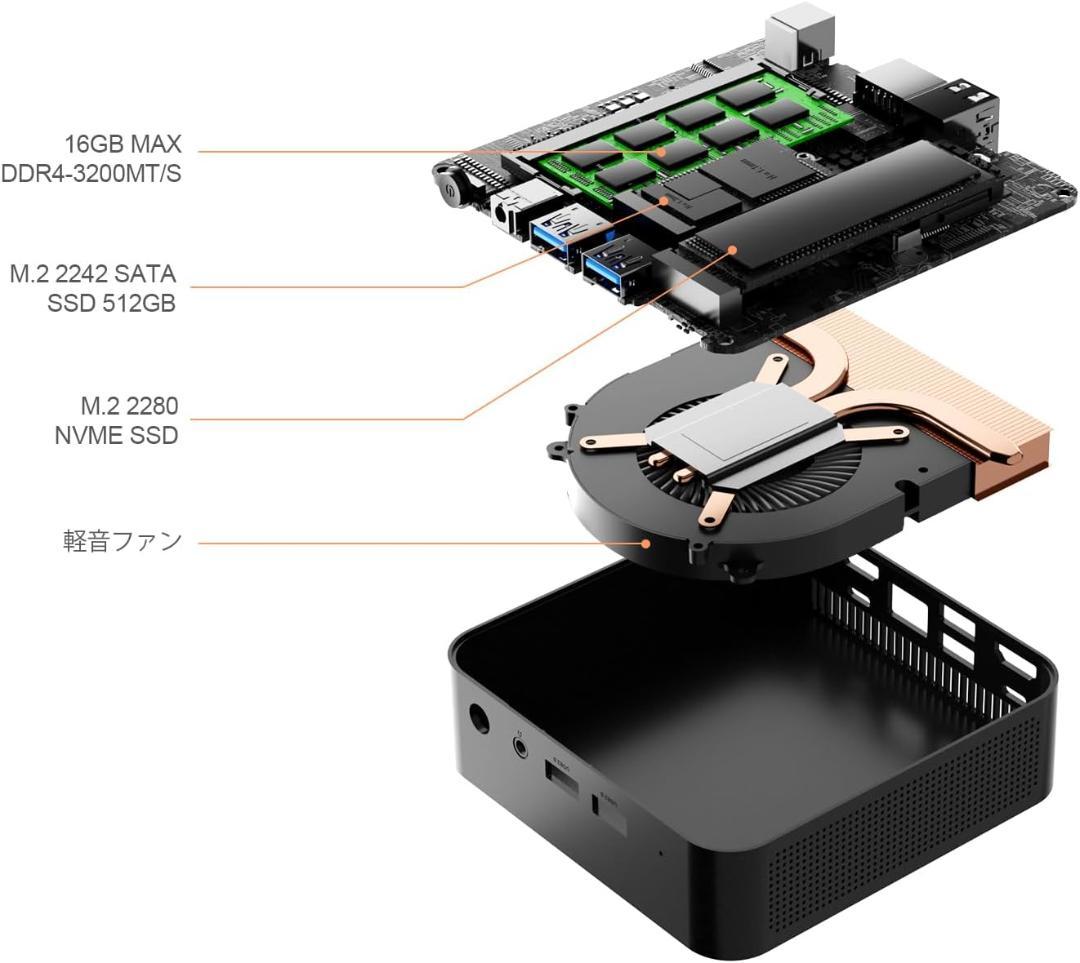 16GB MAX
DDR4-3200MT/S

M.2 2242 SATA
SSD 512GB

M.2 2280
NVME SSD

軽音ファン