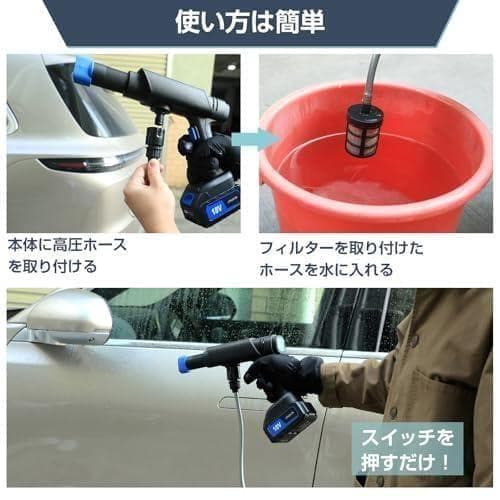 使い方は簡単

18V

本体に高圧ホースを取り付ける

フィルターを取り付けたホースを水に入れる

18V

スイッチを押すだけ！