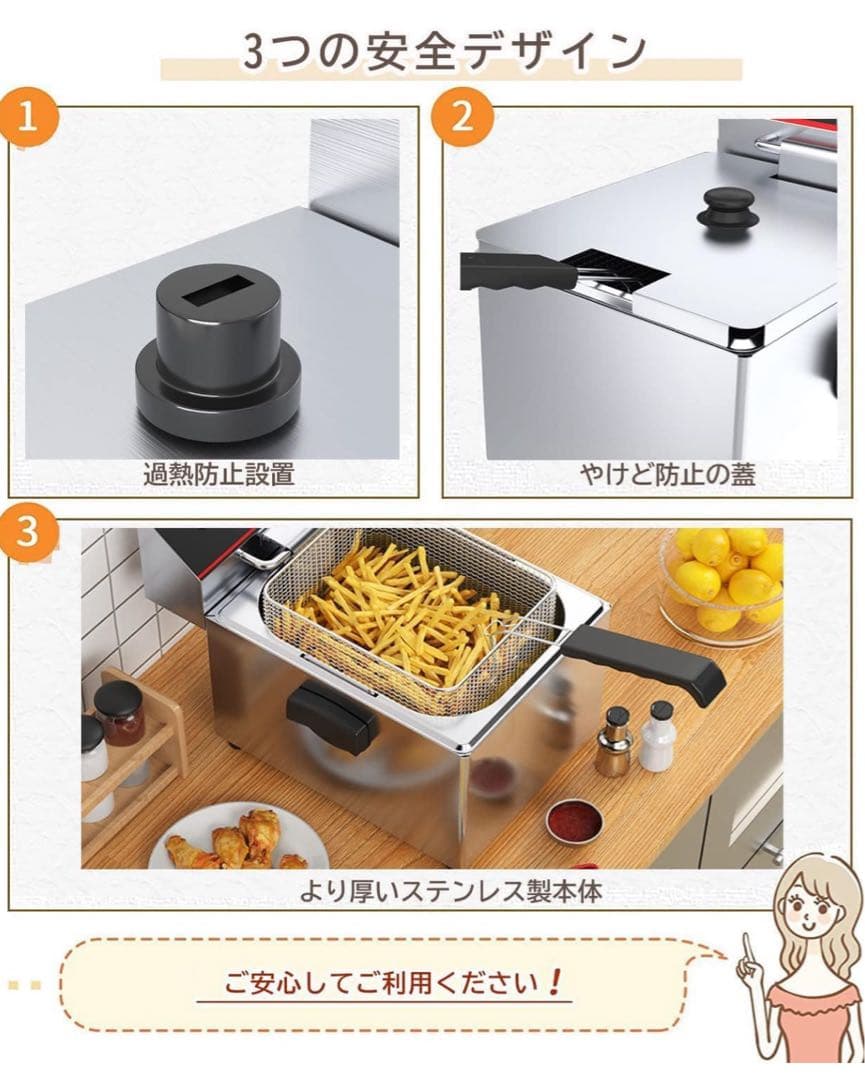 3つの安全デザイン

1

過熱防止設置

2

やけど防止の蓋

3

より厚いステンレス製本体

ご安心してご利用ください！