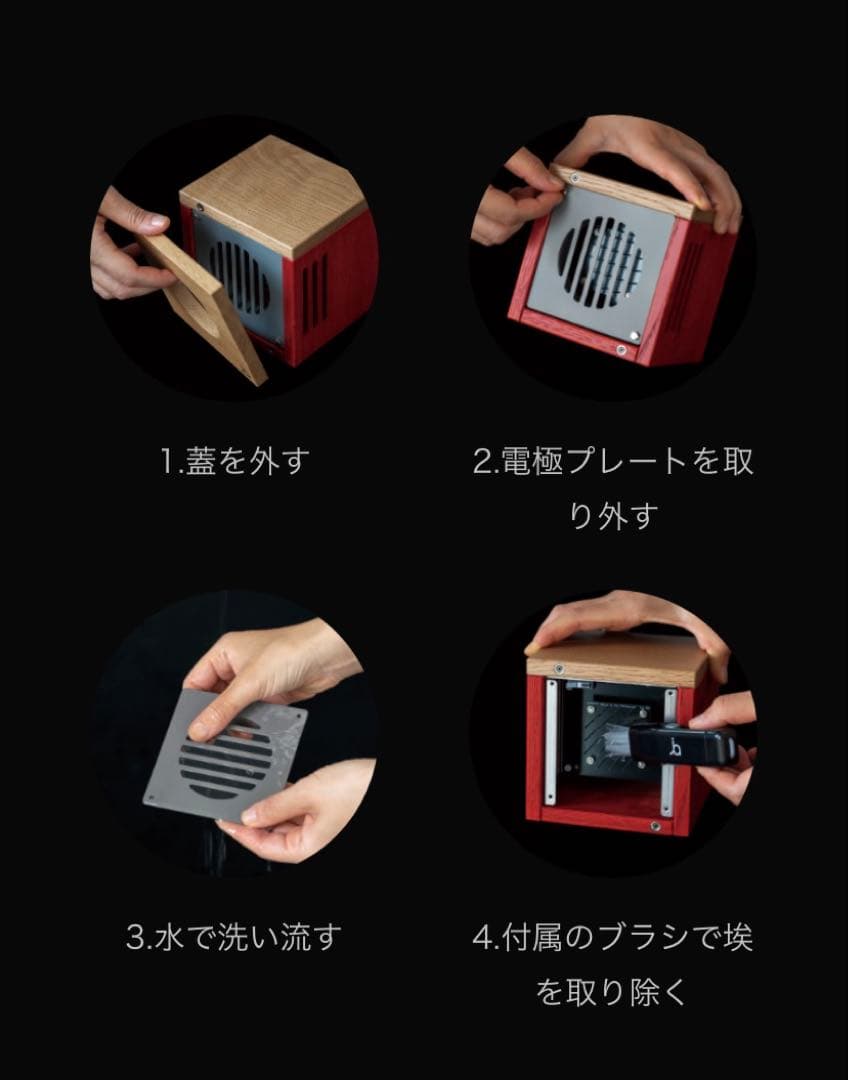 1.蓋を外す

2.電極プレートを取り外す

3.水で洗い流す

4.付属のブラシで埃を取り除く