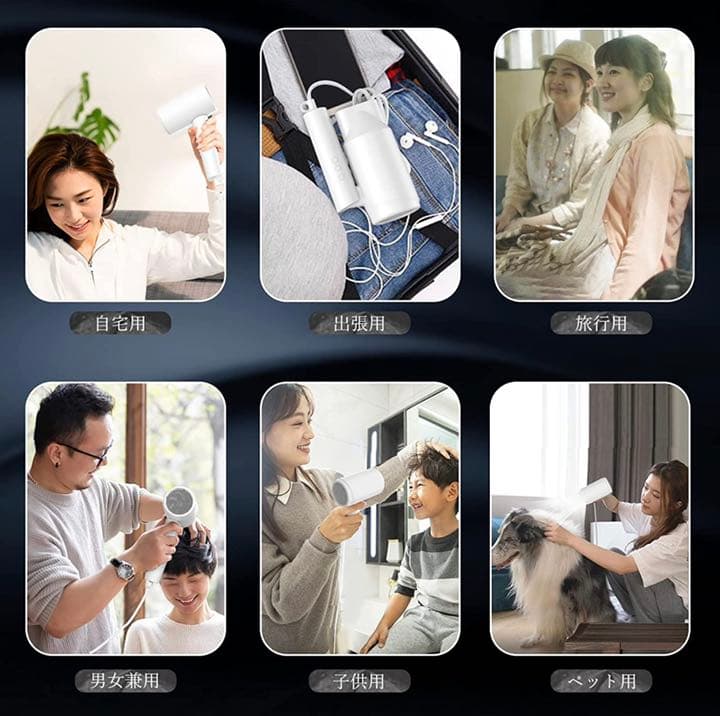 自宅用

出張用

旅行用

男女兼用

子供用

ペット用