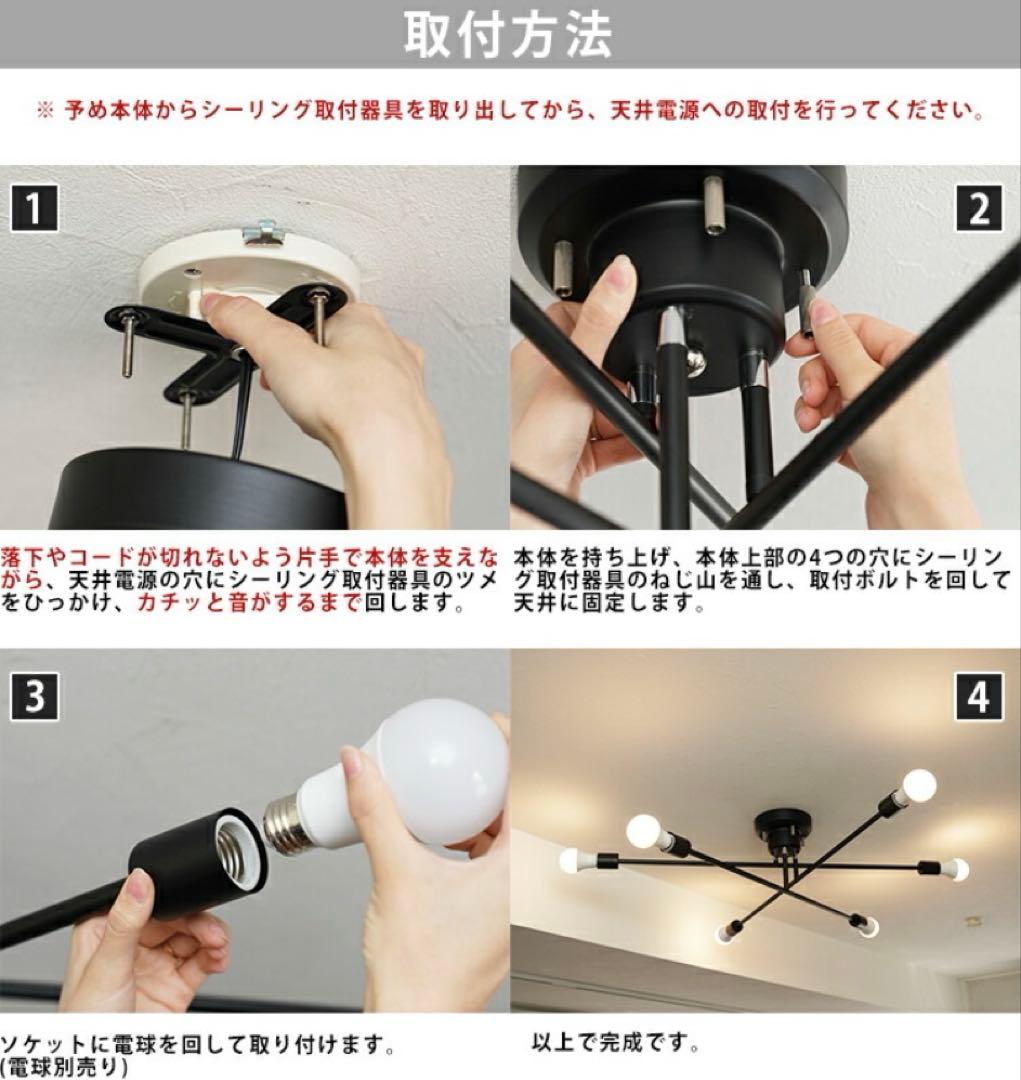 取付方法

※ 予め本体からシーリング取付器具を取り出してから、天井電源への取付を行ってください。

1

落下やコードが切れないよう片手で本体を支えながら、天井電源の穴にシーリング取付器具のツメをひっかけ、カチッと音がするまで回します。

2

本体を持ち上げ、本体上部の4つの穴にシーリング取付器具のねじ山を通し、取付ボルトを回して天井に固定します。

3

ソケットに電球を回して取り付けます。
(電球別売り)

4

以上で完成です。