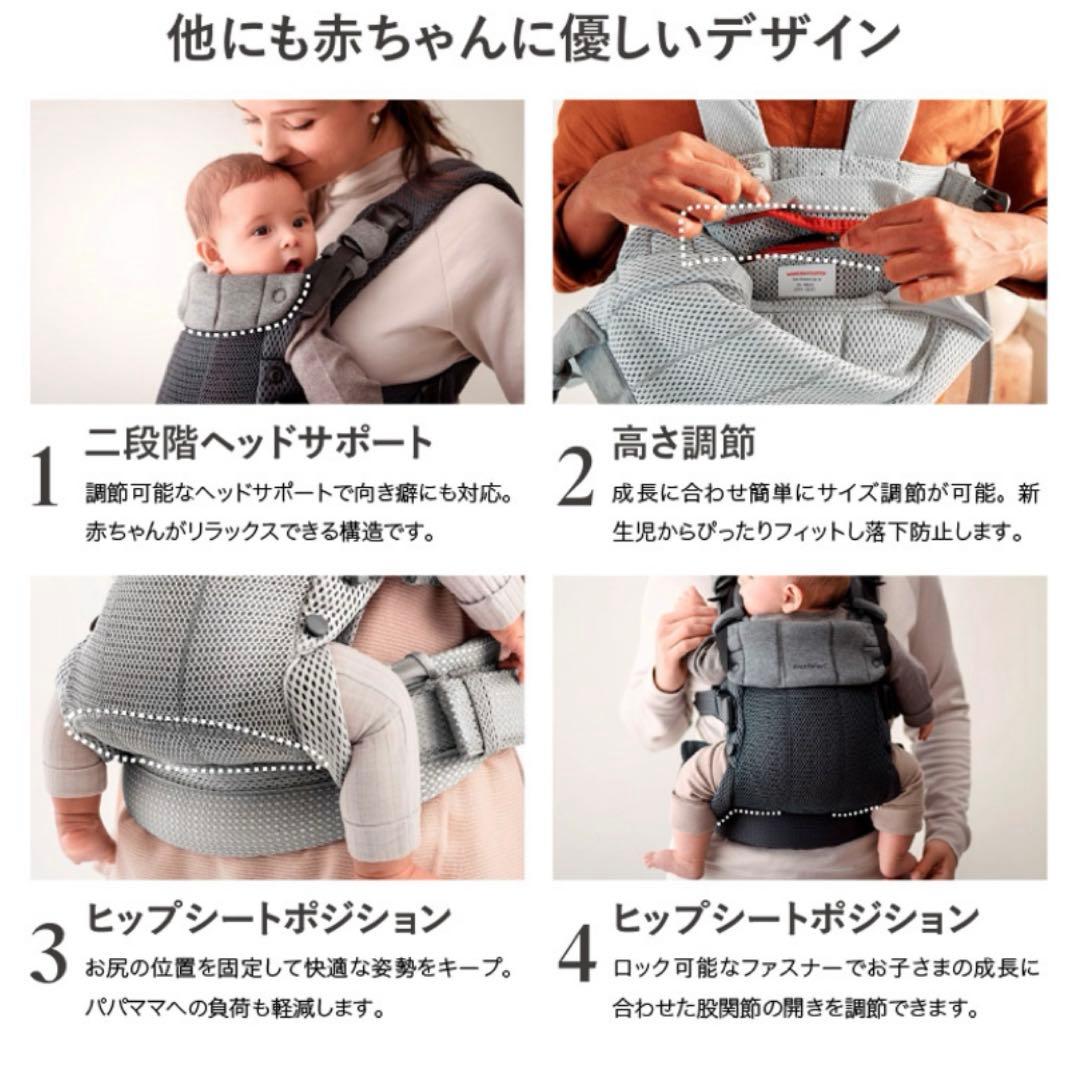 他にも赤ちゃんに優しいデザイン

1
二段階ヘッドサポート
調節可能なヘッドサポートで向き癖にも対応。赤ちゃんがリラックスできる構造です。

2
高さ調節
成長に合わせ簡単にサイズ調節が可能。新生児からぴったりフィットし落下防止します。

3
ヒップシートポジション
お尻の位置を固定して快適な姿勢をキープ。パパママへの負荷も軽減します。

4
ヒップシートポジション
ロック可能なファスナーでお子さまの成長に合わせた股関節の開きを調節できます。