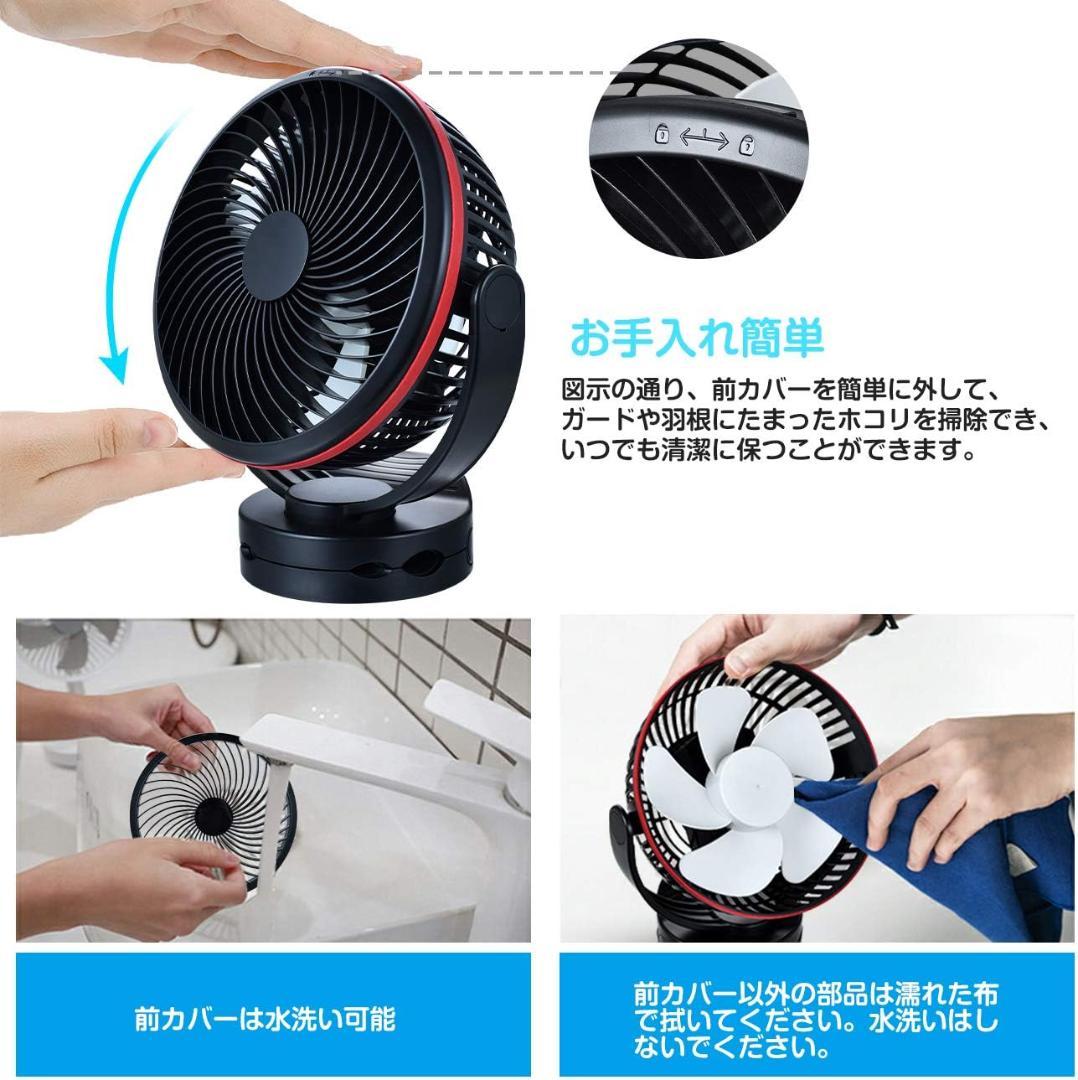 お手入れ簡単

図示の通り、前カバーを簡単に外して、ガードや羽根にたまったホコリを掃除でき、いつでも清潔に保つことができます。

前カバーは水洗い可能

前カバー以外の部品は濡れた布で拭いてください。水洗いはしないでください。