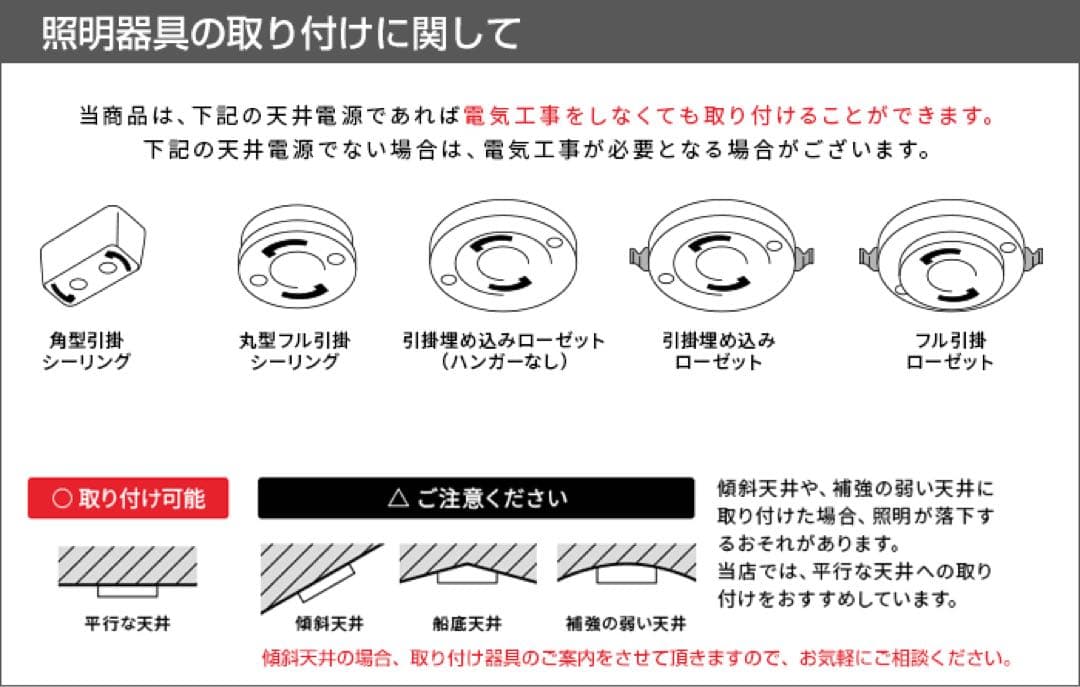 照明器具の取り付けに関して

当商品は、下記の天井電源であれば電気工事をしなくても取り付けることができます。
下記の天井電源でない場合は、電気工事が必要となる場合がございます。

角型引掛シーリング

丸型フル引掛シーリング

引掛埋め込みローゼット（ハンガーなし）

引掛埋め込みローゼット

フル引掛ローゼット

○ 取り付け可能

平行な天井

△ ご注意ください

傾斜天井

船底天井

補強の弱い天井

傾斜天井や、補強の弱い天井に取り付けた場合、照明が落下するおそれがあります。
当店では、平行な天井への取り付けをおすすめしています。

傾斜天井の場合、取り付け器具のご案内をさせて頂きますので、お気軽にご相談ください。