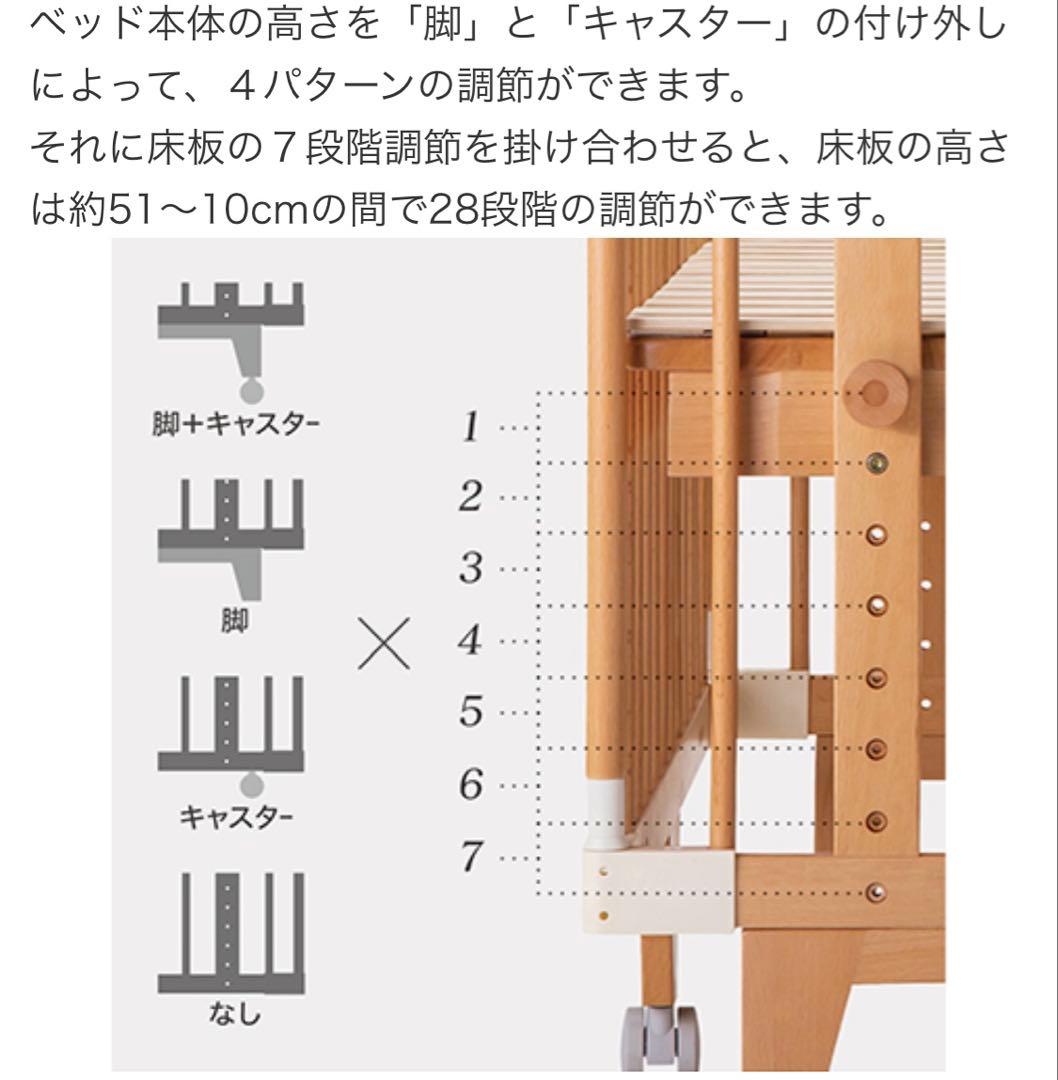 ベッド本体の高さを「脚」と「キャスター」の付け外しによって、４パターンの調節ができます。
それに床板の７段階調節を掛け合わせると、床板の高さは約51〜10cmの間で28段階の調節ができます。

脚+キャスター

脚

キャスター

なし

×

1
2
3
4
5
6
7