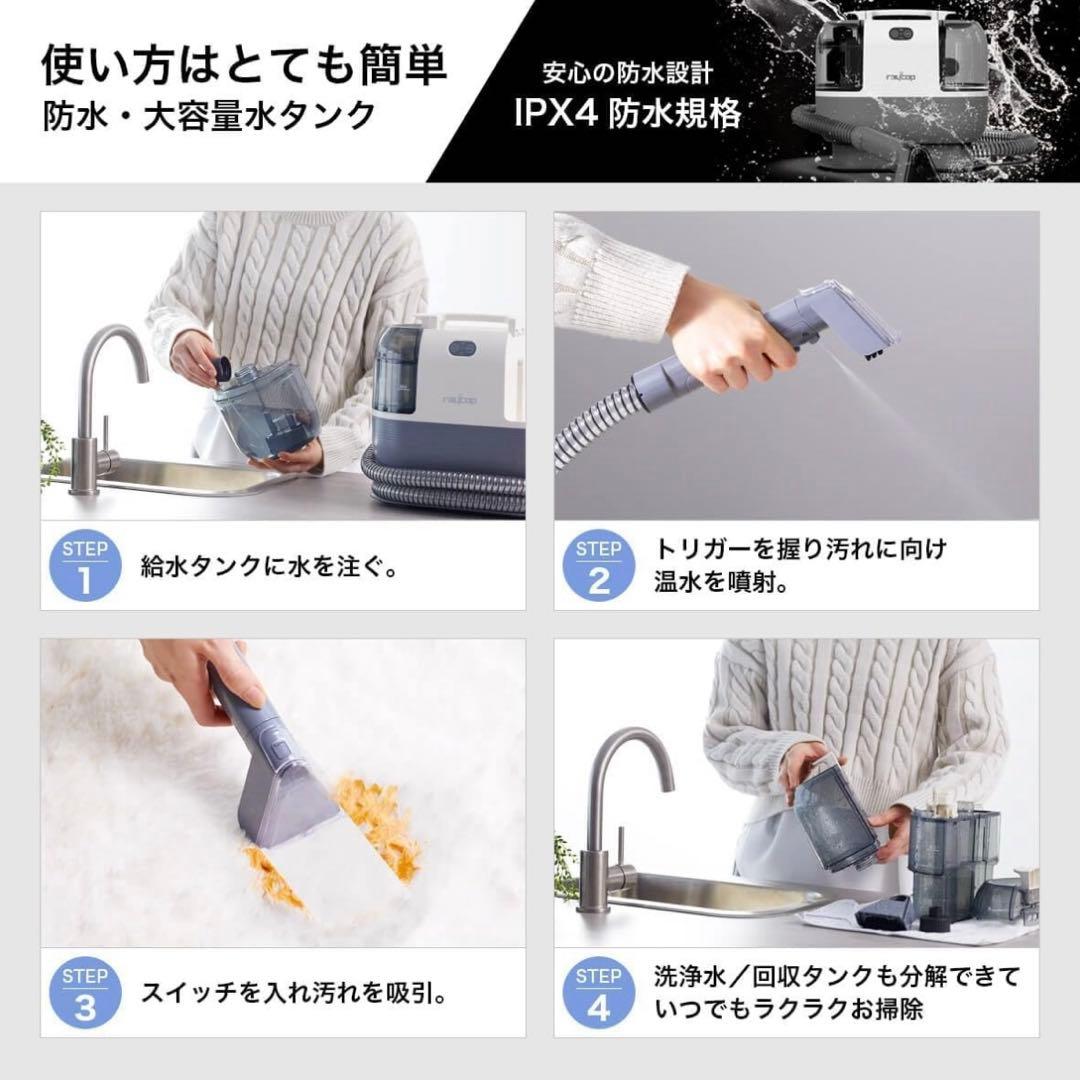 使い方はとても簡単
防水・大容量水タンク

安心の防水設計
IPX4 防水規格

raycop

raycop

STEP 1 給水タンクに水を注ぐ。

STEP 2 トリガーを握り汚れに向け温水を噴射。

STEP 3 スイッチを入れ汚れを吸引。

STEP 4 洗浄水／回収タンクも分解できていつでもラクラクお掃除