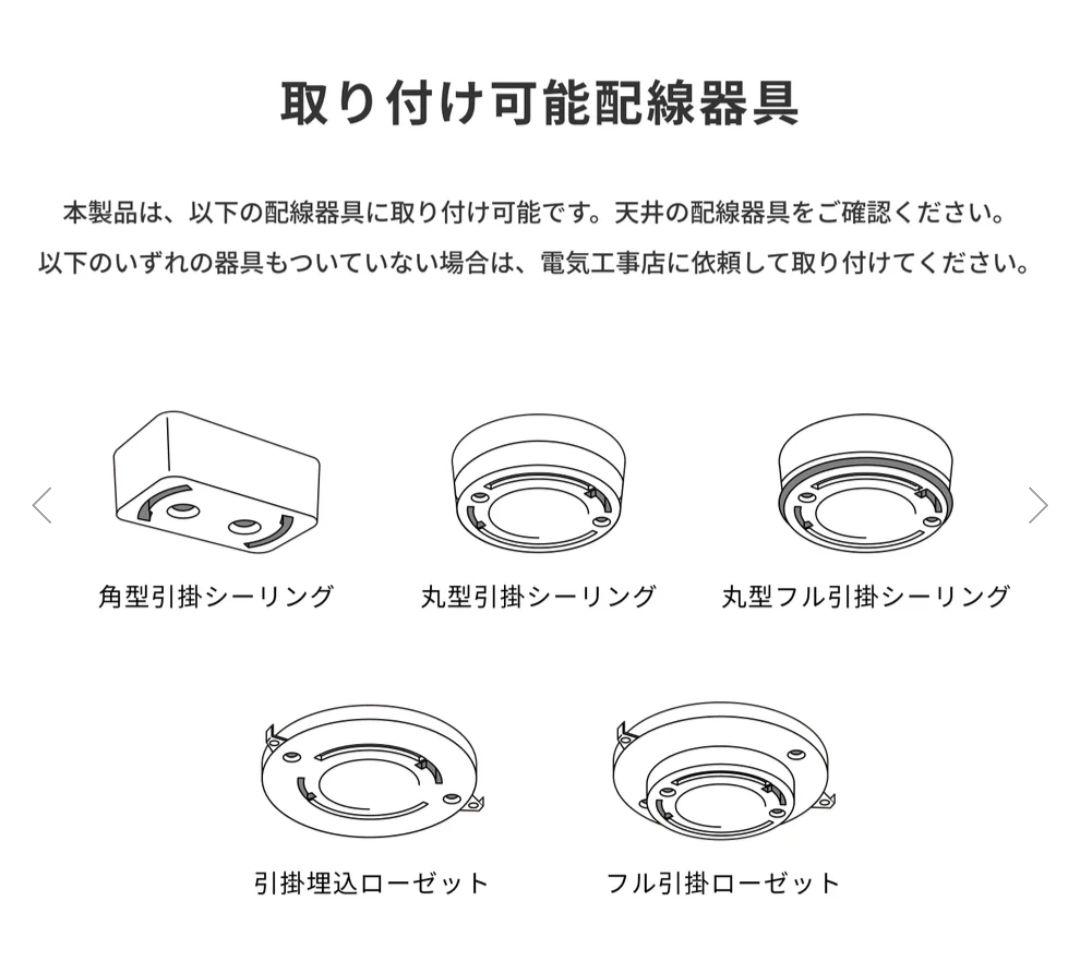 取り付け可能配線器具

本製品は、以下の配線器具に取り付け可能です。天井の配線器具をご確認ください。
以下のいずれの器具もついていない場合は、電気工事店に依頼して取り付けてください。

角型引掛シーリング

丸型引掛シーリング

丸型フル引掛シーリング

引掛埋込ローゼット

フル引掛ローゼット