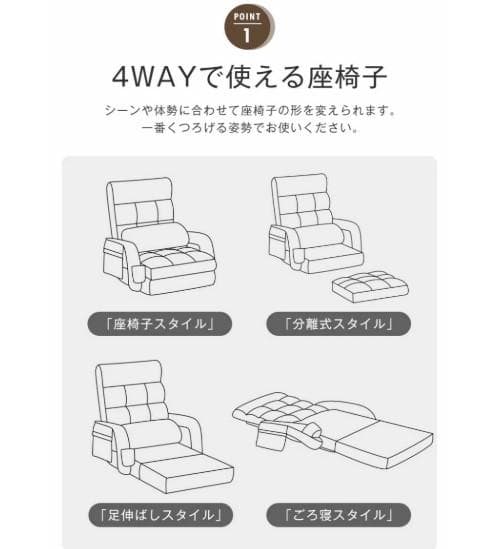 POINT
1

4WAYで使える座椅子

シーンや体勢に合わせて座椅子の形を変えられます。
一番くつろげる姿勢でお使いください。

「座椅子スタイル」

「分離式スタイル」

「足伸ばしスタイル」

「ごろ寝スタイル」