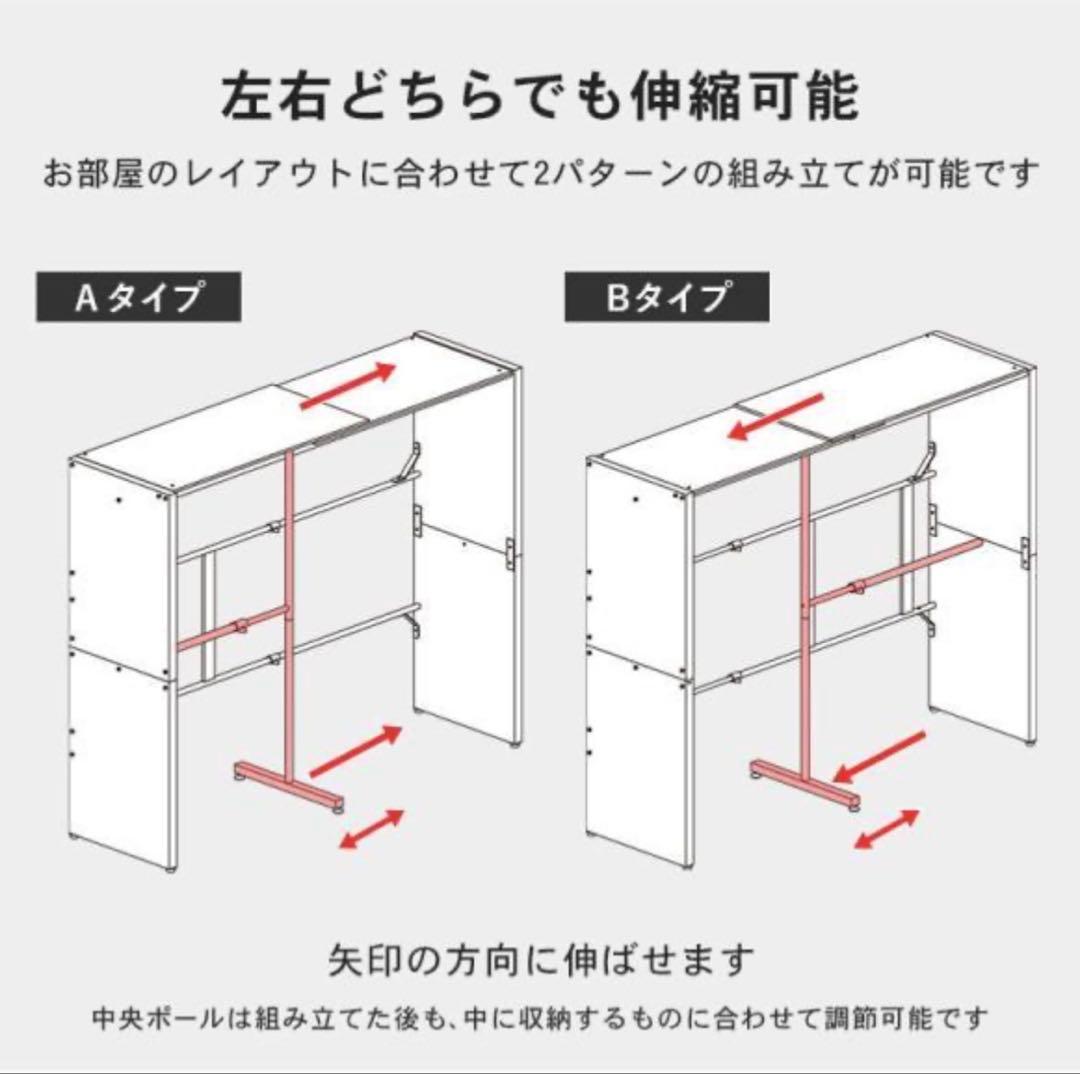 左右どちらでも伸縮可能

お部屋のレイアウトに合わせて2パターンの組み立てが可能です

Aタイプ

Bタイプ

矢印の方向に伸ばせます

中央ポールは組み立てた後も、中に収納するものに合わせて調節可能です