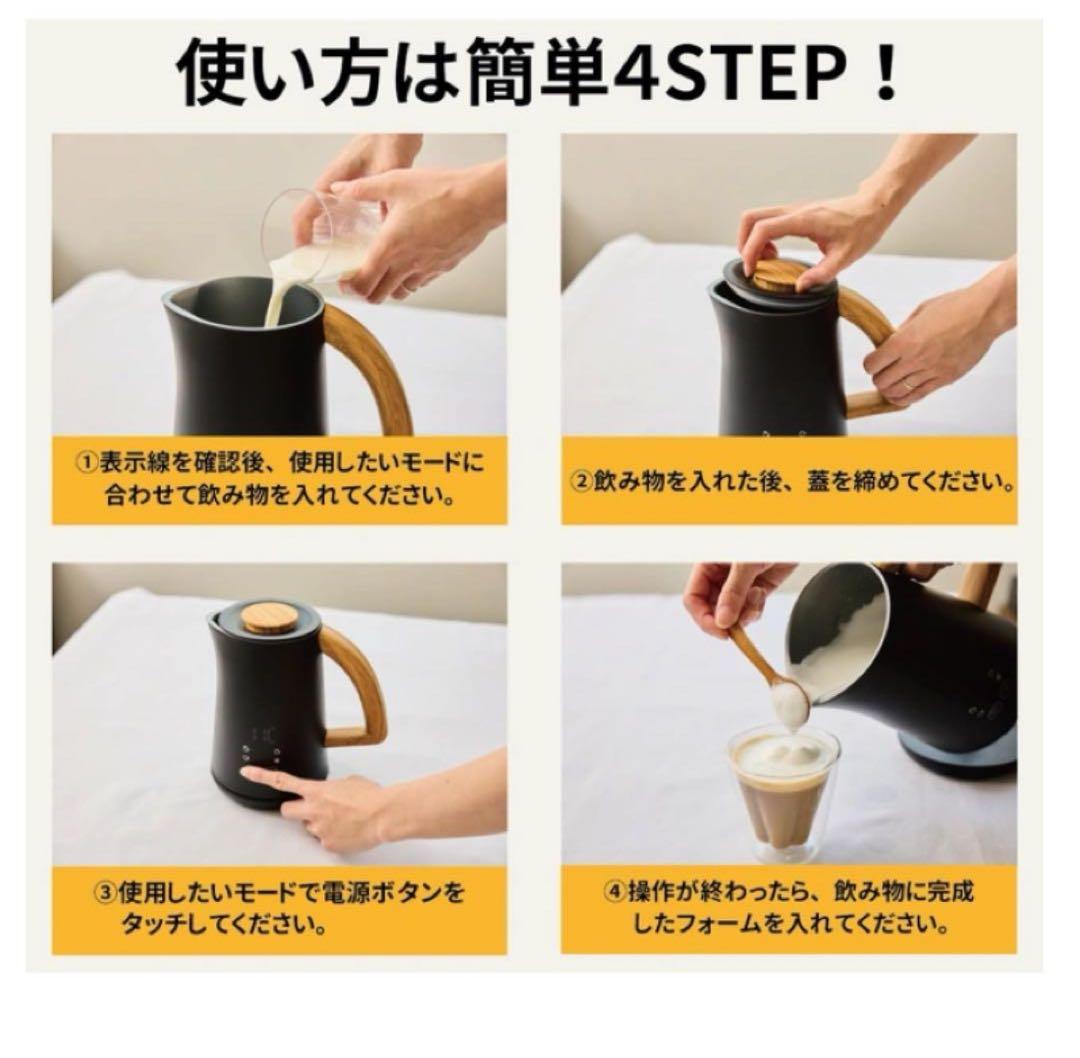 使い方は簡単4STEP！

①表示線を確認後、使用したいモードに合わせて飲み物を入れてください。

②飲み物を入れた後、蓋を締めてください。

③使用したいモードで電源ボタンをタッチしてください。

④操作が終わったら、飲み物に完成したフォームを入れてください。