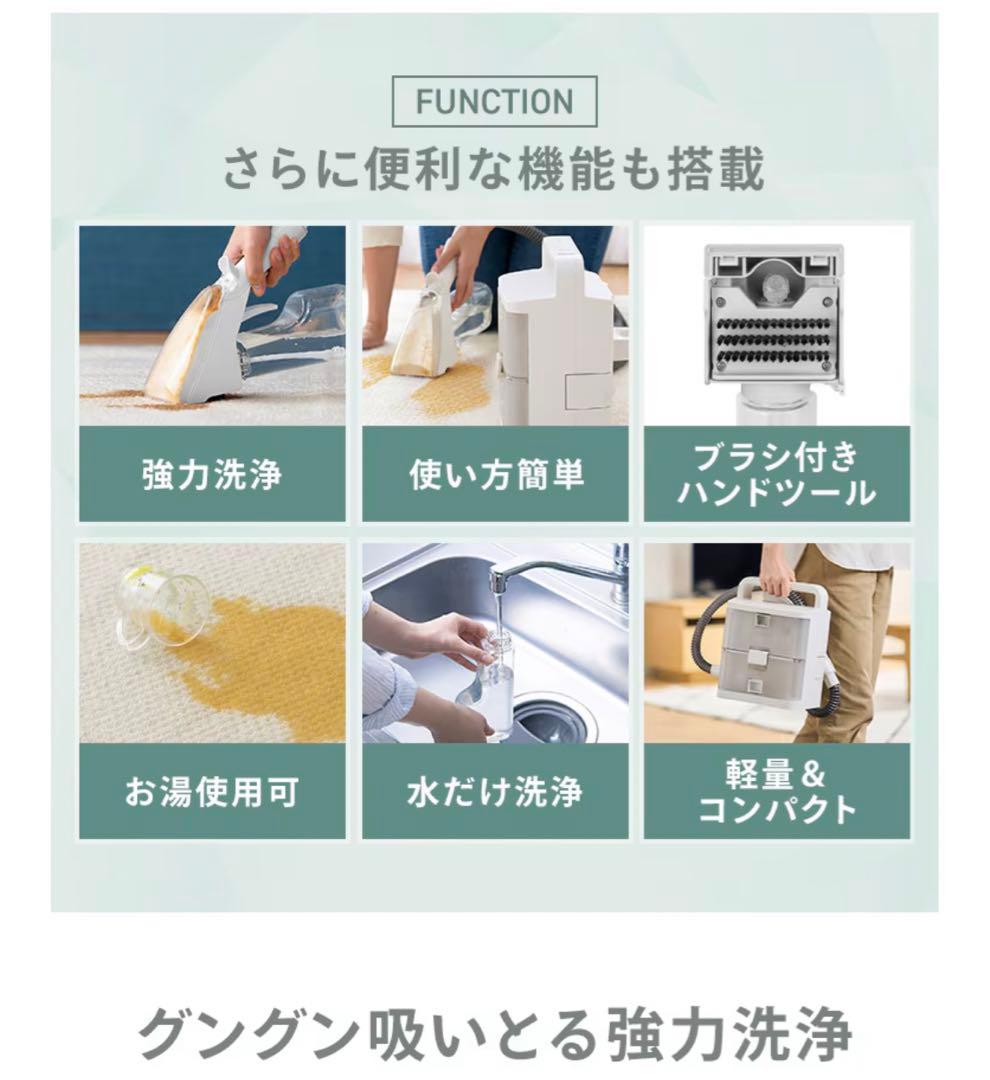 FUNCTION

さらに便利な機能も搭載

強力洗浄

使い方簡単

ブラシ付き
ハンドツール

お湯使用可

水だけ洗浄

軽量＆
コンパクト

グングン吸いとる強力洗浄