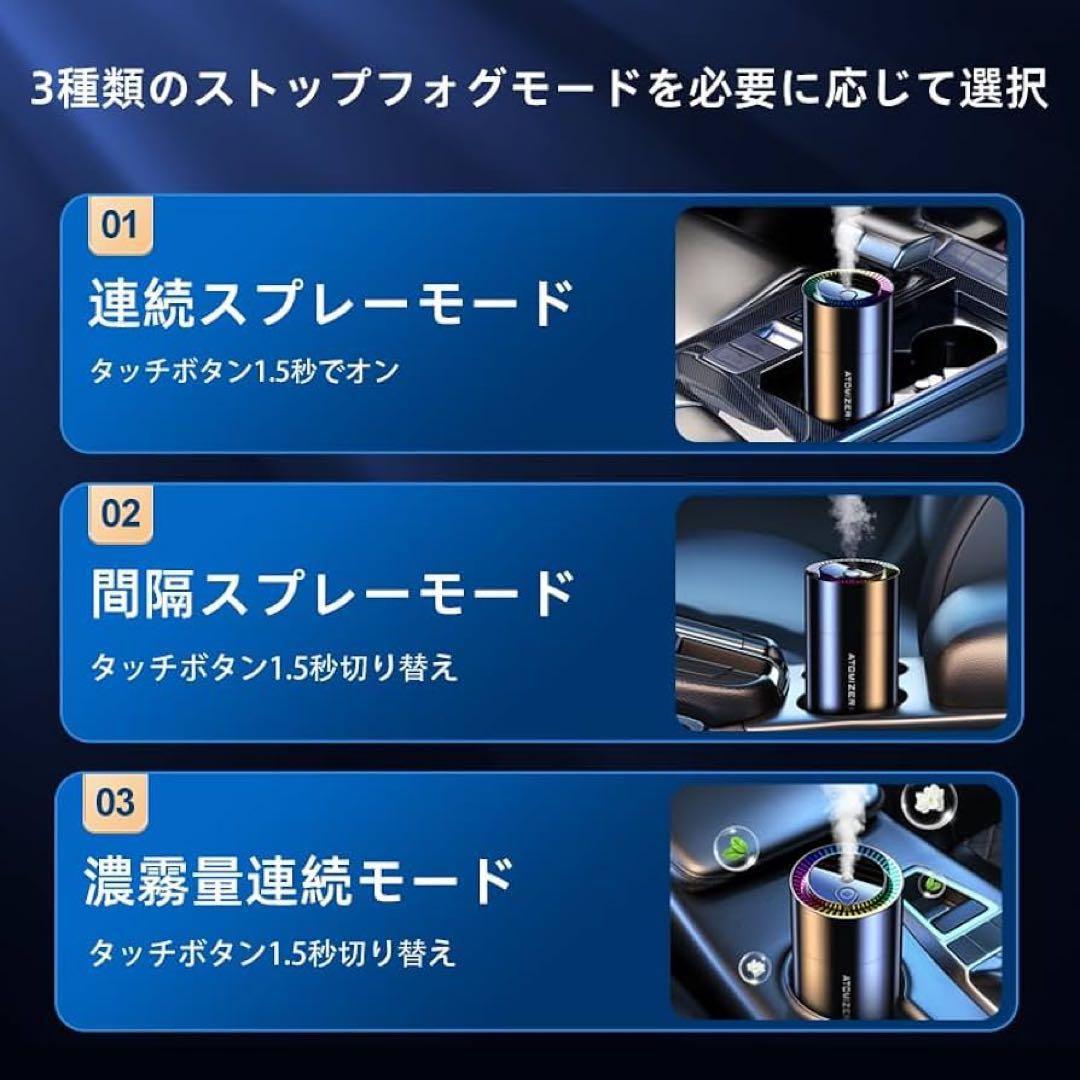 3種類のストップフォグモードを必要に応じて選択

01

連続スプレーモード

タッチボタン1.5秒でオン

ATOMIZER

02

間隔スプレーモード

タッチボタン1.5秒切り替え

ATOMIZER

03

濃霧量連続モード

タッチボタン1.5秒切り替え

ATOMIZER