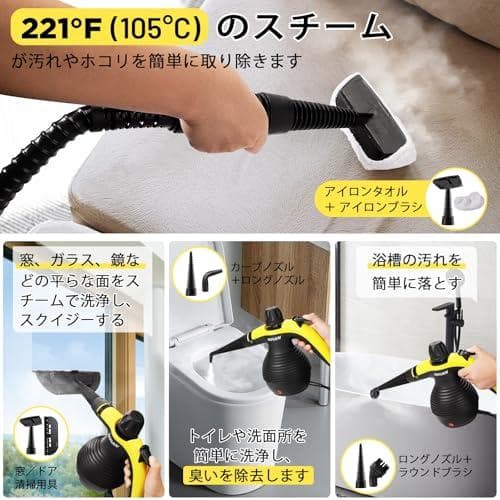 221°F (105°C) のスチーム
が汚れやホコリを簡単に取り除きます

アイロンタオル
+ アイロンブラシ

窓、ガラス、鏡などの平らな面をスチームで洗浄し、スクイジーする

窓／ドア
清掃用具

カーブノズル
+ロングノズル

トイレや洗面所を簡単に洗浄し、臭いを除去します

浴槽の汚れを簡単に落とす

ロングノズル+
ラウンドブラシ