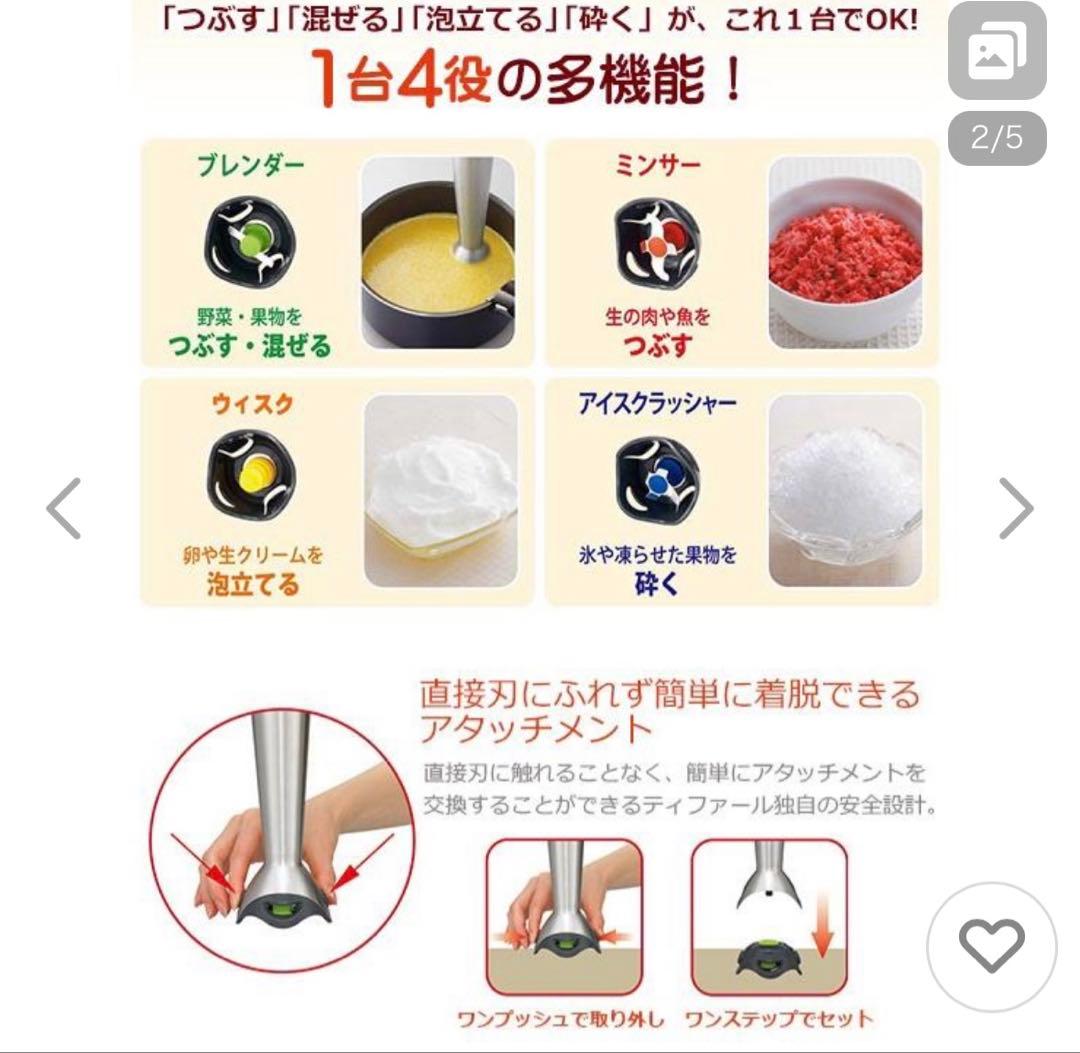 「つぶす」「混ぜる」「泡立てる」「砕く」が、これ１台でOK!
1台4役の多機能！

2/5

ブレンダー
野菜・果物を
つぶす・混ぜる

ミンサー
生の肉や魚を
つぶす

ウィスク
卵や生クリームを
泡立てる

アイスクラッシャー
氷や凍らせた果物を
砕く

直接刃にふれず簡単に着脱できるアタッチメント
直接刃に触れることなく、簡単にアタッチメントを交換することができるティファール独自の安全設計。

ワンプッシュで取り外し　ワンステップでセット